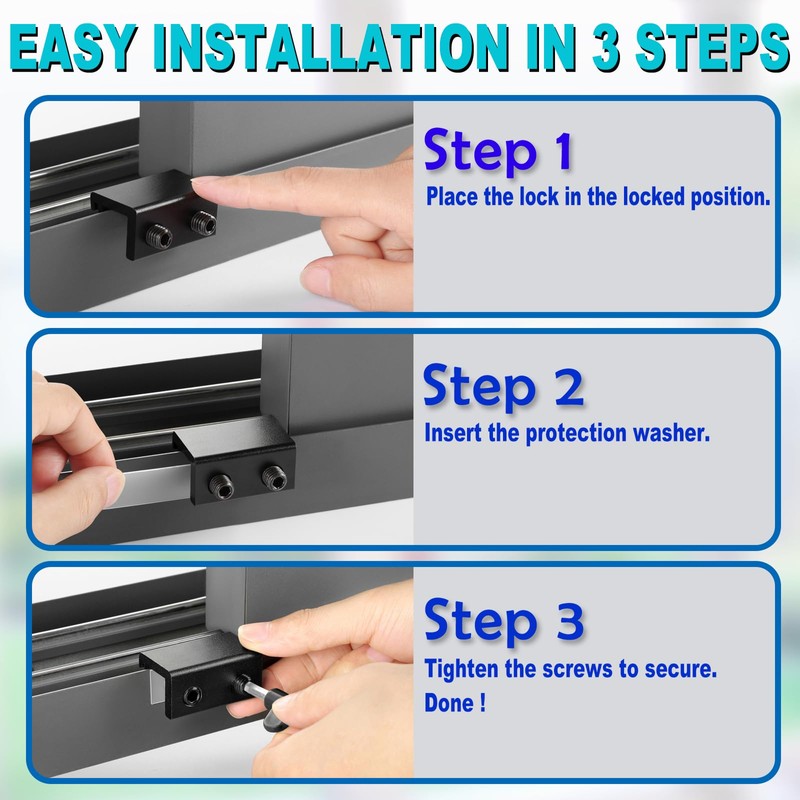 EASY INSTALLATION IN 3 STEPS

Step 1
Place the lock in the locked position.

Step 2
Insert the protection washer.

Step 3
Tighten the screws to secure.
Done !