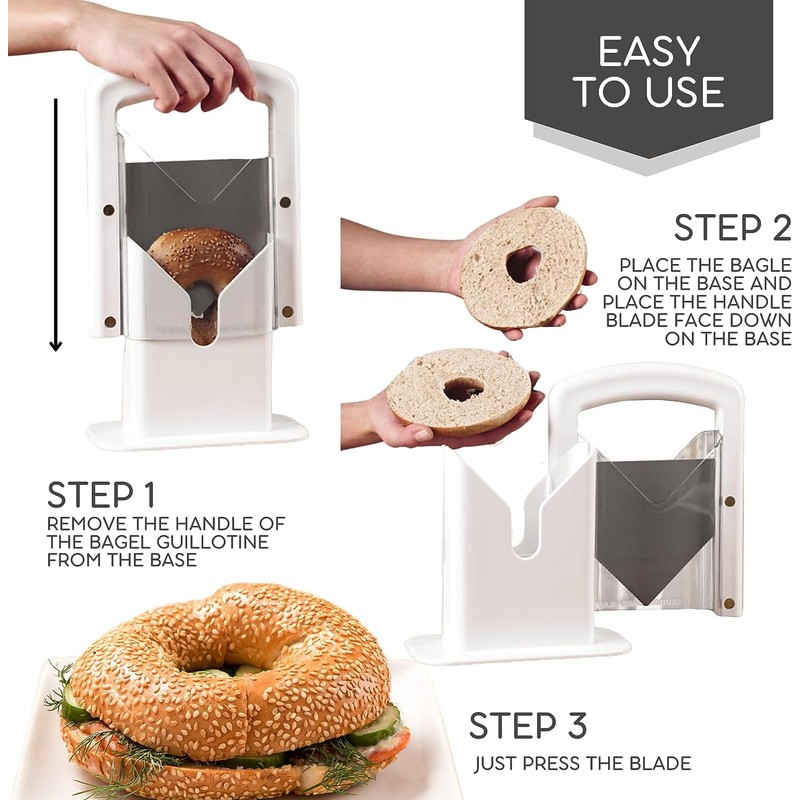 EASY TO USE

STEP 2

PLACE THE BAGLE ON THE BASE AND PLACE THE HANDLE BLADE FACE DOWN ON THE BASE

STEP 1

REMOVE THE HANDLE OF THE BAGEL GUILLOTINE FROM THE BASE

STEP 3

JUST PRESS THE BLADE