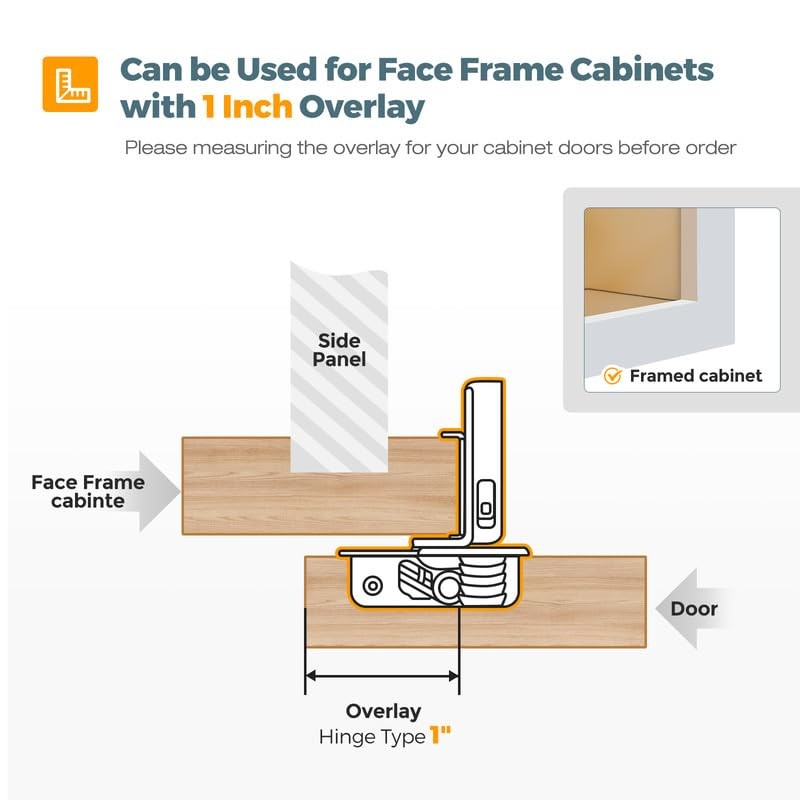 Can be Used for Face Frame Cabinets with 1 Inch Overlay

Please measuring the overlay for your cabinet doors before order

Framed cabinet

Side Panel

Face Frame cabinte

Door

Overlay
Hinge Type 1"