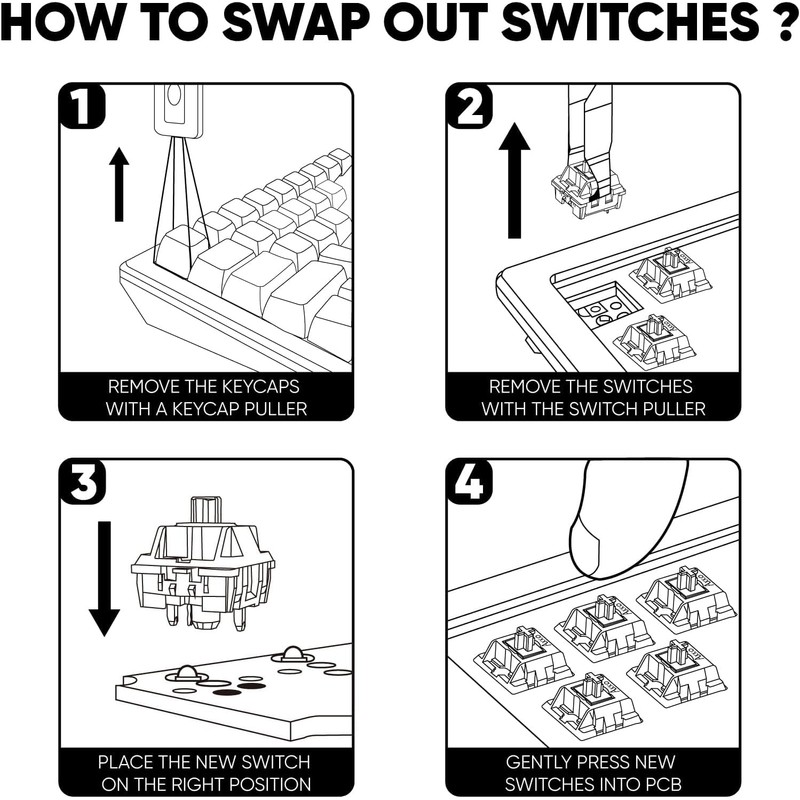 HOW TO SWAP OUT SWITCHES ?

1
REMOVE THE KEYCAPS WITH A KEYCAP PULLER

2
REMOVE THE SWITCHES WITH THE SWITCH PULLER

3
PLACE THE NEW SWITCH ON THE RIGHT POSITION

4
GENTLY PRESS NEW SWITCHES INTO PCB