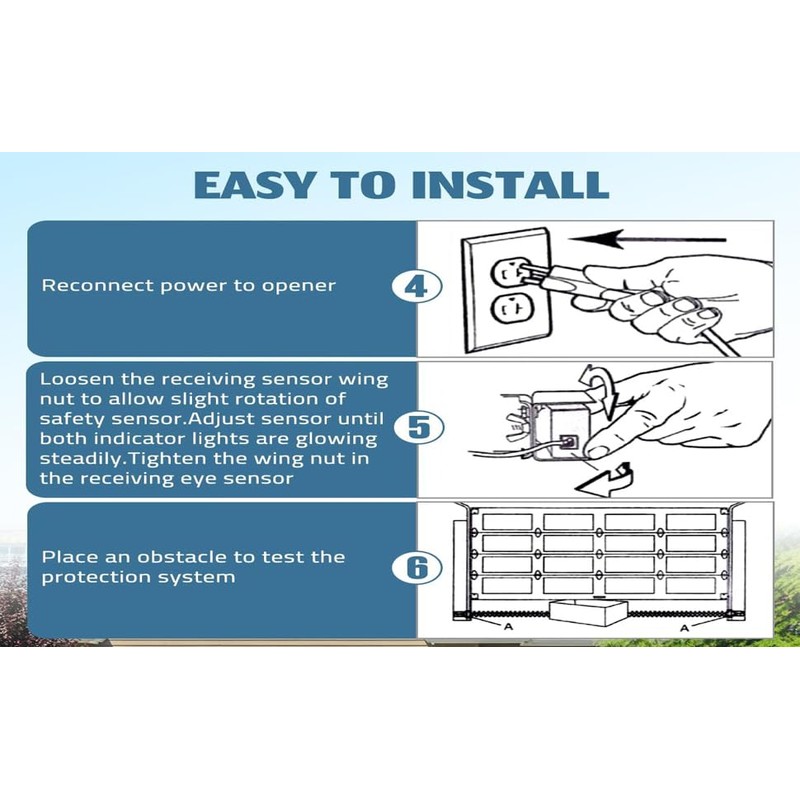 EASY TO INSTALL

Reconnect power to opener

4

Loosen the receiving sensor wing nut to allow slight rotation of safety sensor.Adjust sensor until both indicator lights are glowing steadily.Tighten the wing nut in the receiving eye sensor

5

Place an obstacle to test the protection system

6

A

A