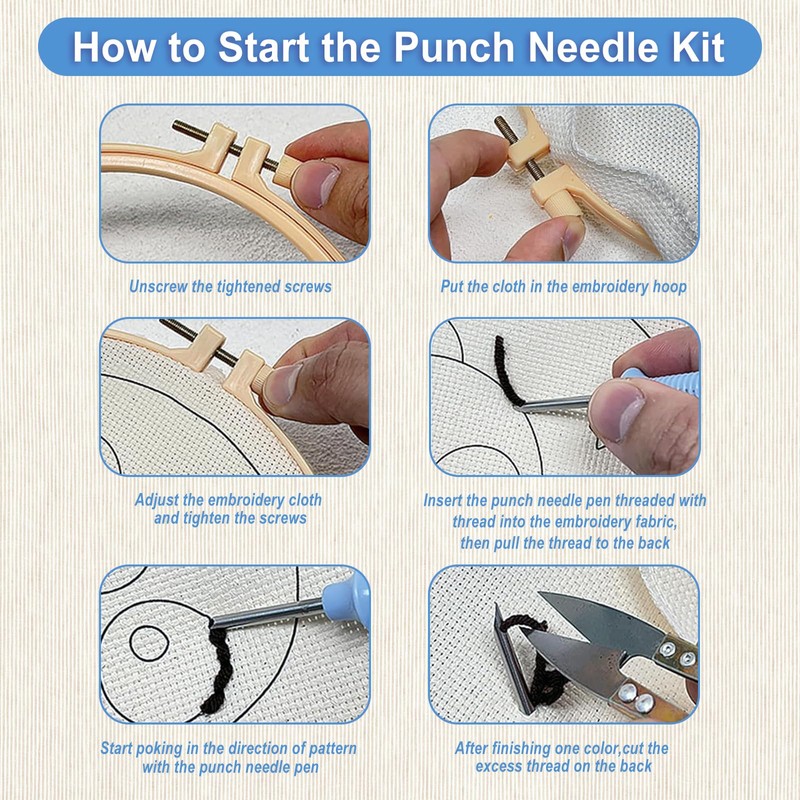 How to Start the Punch Needle Kit

Unscrew the tightened screws

Put the cloth in the embroidery hoop

Adjust the embroidery cloth and tighten the screws

Insert the punch needle pen threaded with thread into the embroidery fabric, then pull the thread to the back

Start poking in the direction of pattern with the punch needle pen

After finishing one color,cut the excess thread on the back