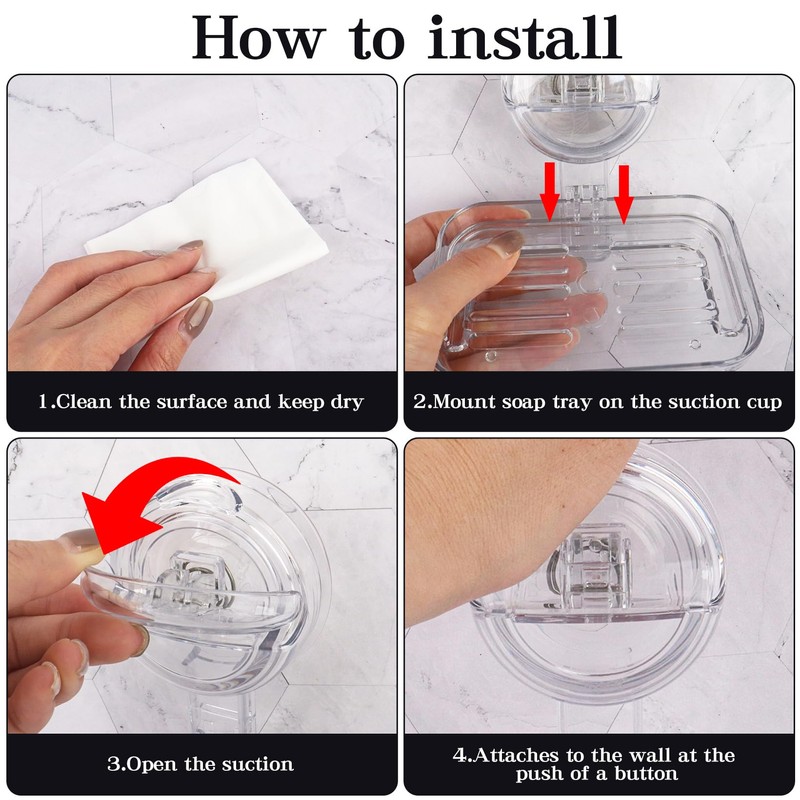 How to install

1.Clean the surface and keep dry

2.Mount soap tray on the suction cup

3.Open the suction

4.Attaches to the wall at the push of a button