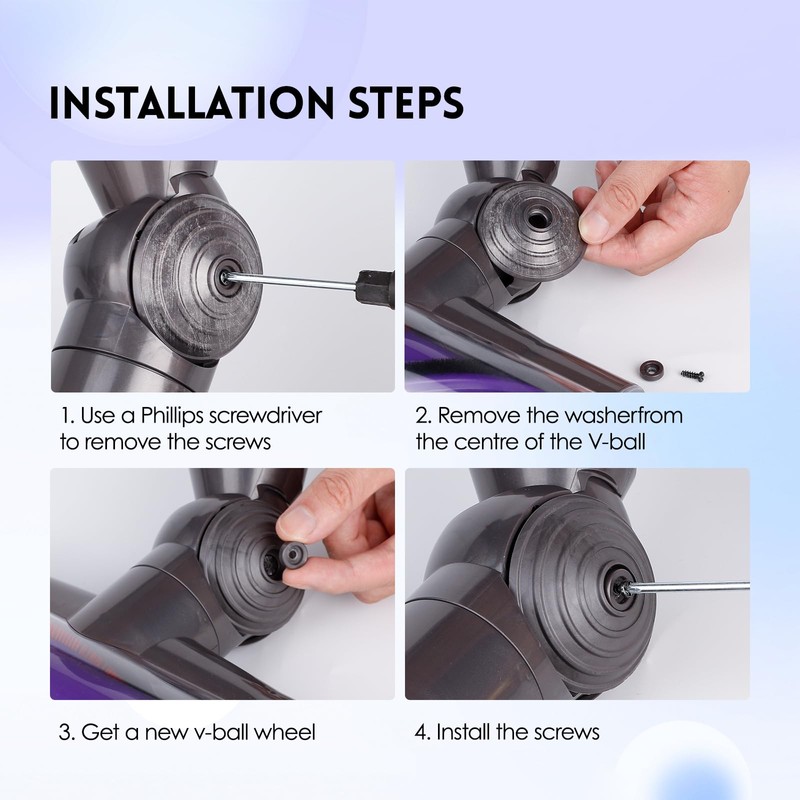 INSTALLATION STEPS

1. Use a Phillips screwdriver to remove the screws

2. Remove the washerfrom the centre of the V-ball

3. Get a new v-ball wheel

4. Install the screws