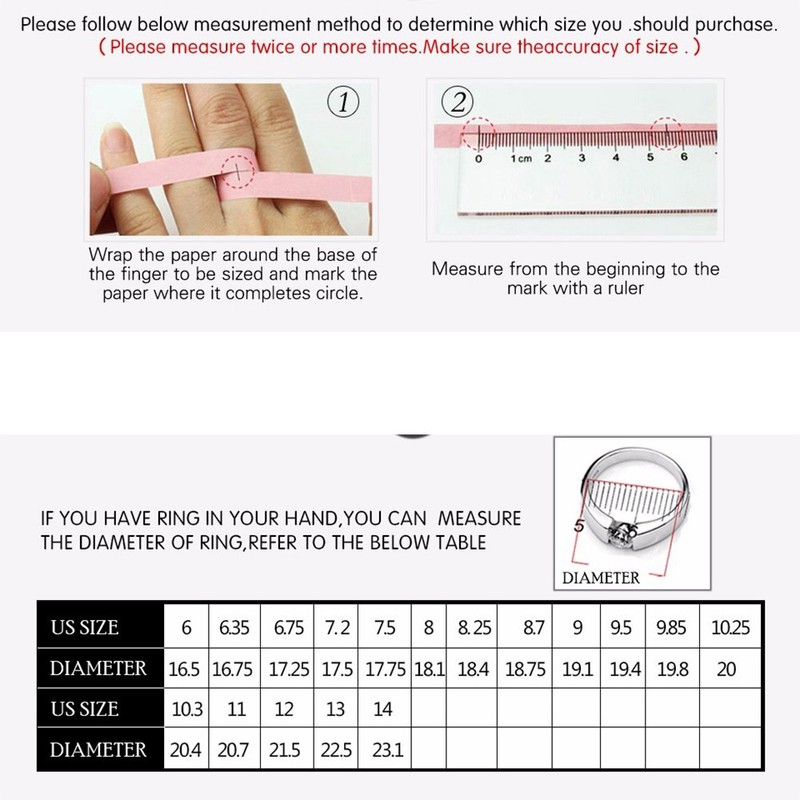 Please follow below measurement method to determine which size you .should purchase.
( Please measure twice or more times.Make sure theaccuracy of size . )

①

Wrap the paper around the base of the finger to be sized and mark the paper where it completes circle.

②

0 1cm 2 3 4 5 6

Measure from the beginning to the mark with a ruler

IF YOU HAVE RING IN YOUR HAND,YOU CAN MEASURE THE DIAMETER OF RING,REFER TO THE BELOW TABLE

5

DIAMETER

| US SIZE | 6 | 6.35 | 6.75 | 7.2 | 7.5 | 8 | 8.25 | 8.7 | 9 | 9.5 | 9.85 | 10.25 |
|---|---|---|---|---|---|---|---|---|---|---|---|---|
| DIAMETER | 16.5 | 16.75 | 17.25 | 17.5 | 17.75 | 18.1 | 18.4 | 18.75 | 19.1 | 19.4 | 19.8 | 20 |
| US SIZE | 10.3 | 11 | 12 | 13 | 14 | | | | | | | |
| DIAMETER | 20.4 | 20.7 | 21.5 | 22.5 | 23.1 | | | | | | | |