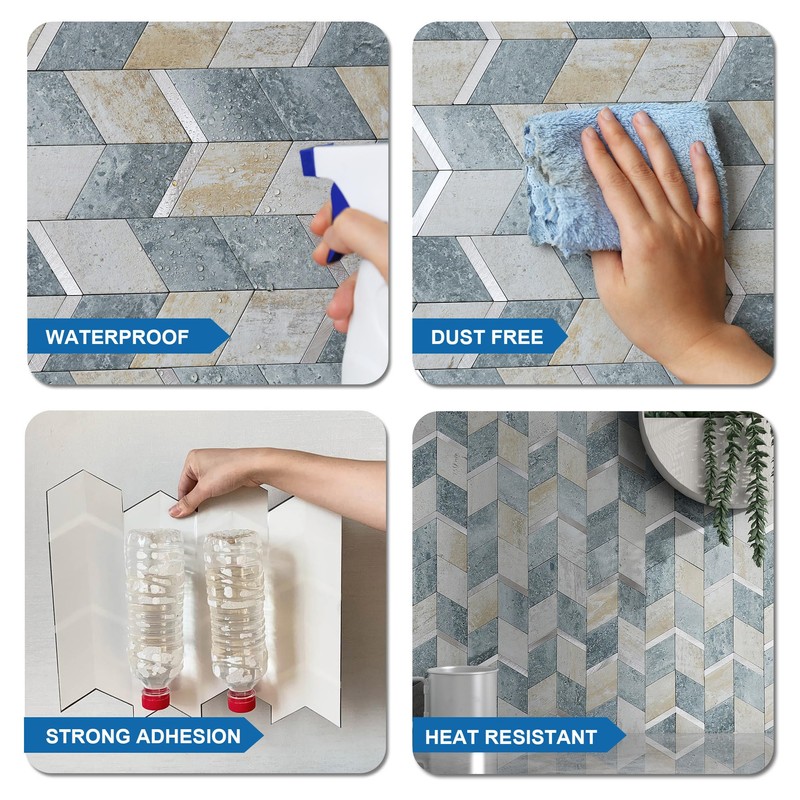 WATERPROOF

DUST FREE

STRONG ADHESION

HEAT RESISTANT