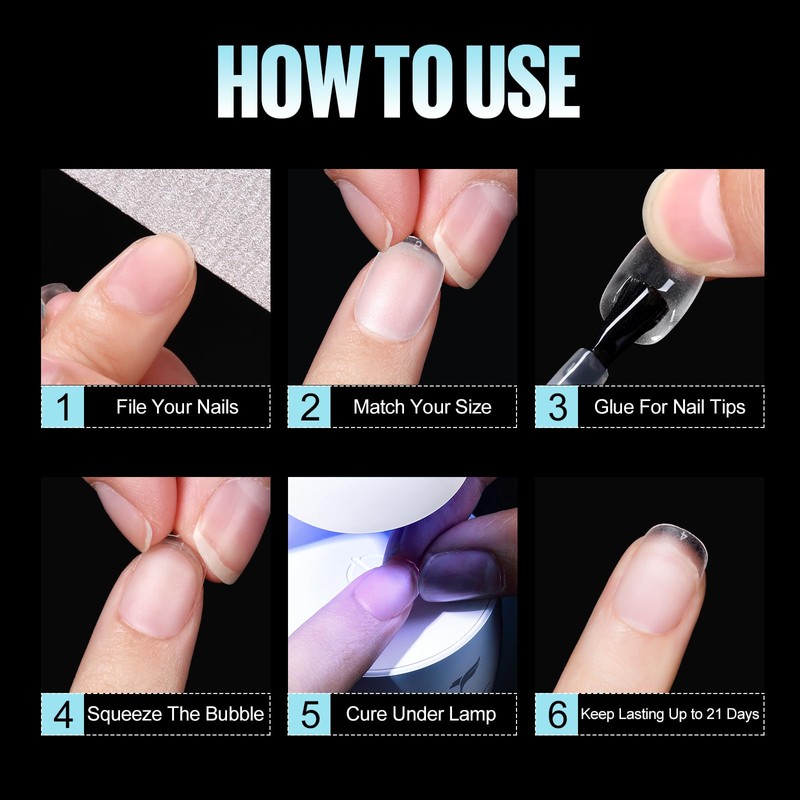 HOW TO USE

1 File Your Nails

2 Match Your Size

3 Glue For Nail Tips

4 Squeeze The Bubble

5 Cure Under Lamp

6 Keep Lasting Up to 21 Days