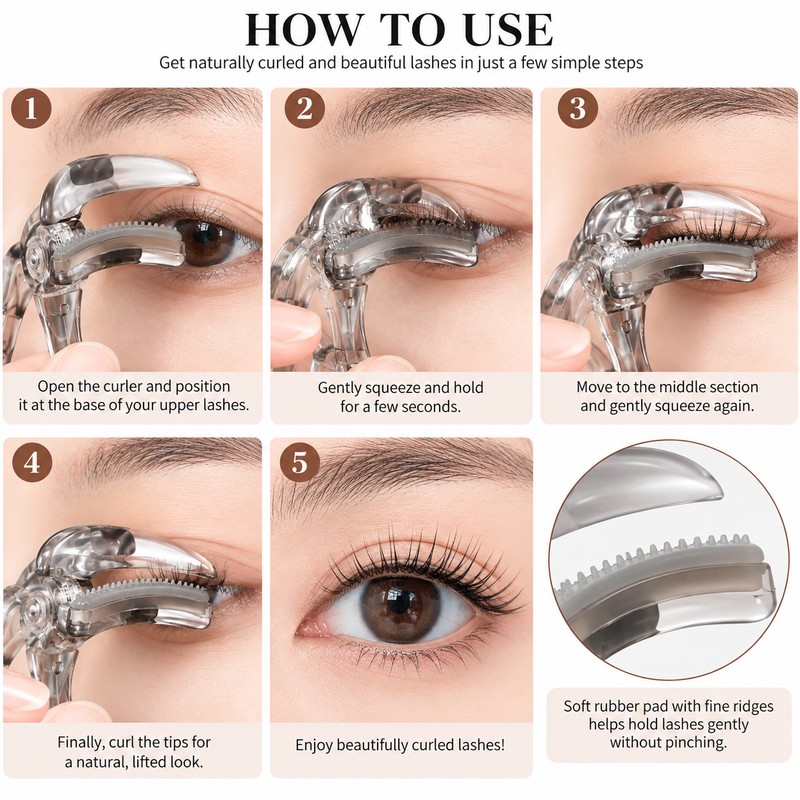 HOW TO USE

Get naturally curled and beautiful lashes in just a few simple steps

1

Open the curler and position it at the base of your upper lashes.

2

Gently squeeze and hold for a few seconds.

3

Move to the middle section and gently squeeze again.

4

Finally, curl the tips for a natural, lifted look.

5

Enjoy beautifully curled lashes!

Soft rubber pad with fine ridges helps hold lashes gently without pinching.