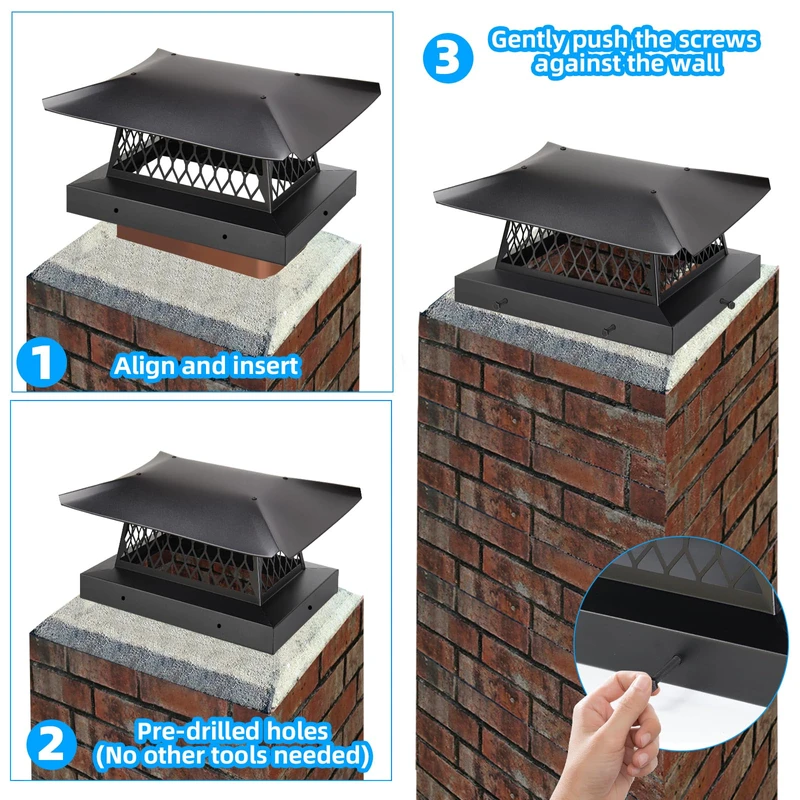 1 Align and insert

2 Pre-drilled holes (No other tools needed)

3 Gently push the screws against the wall