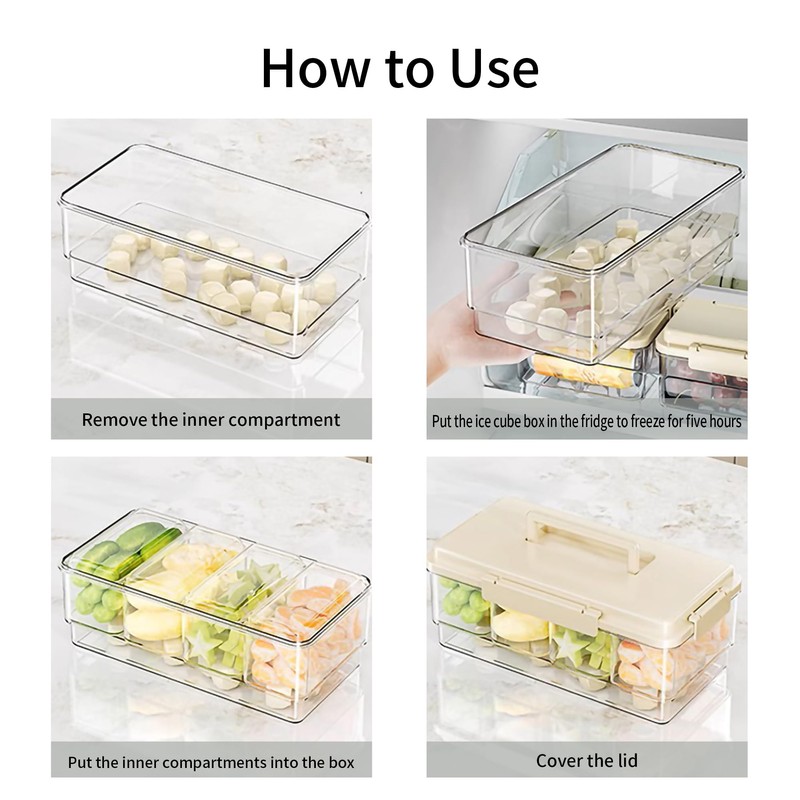 How to Use

Remove the inner compartment

Put the ice cube box in the fridge to freeze for five hours

Put the inner compartments into the box

Cover the lid