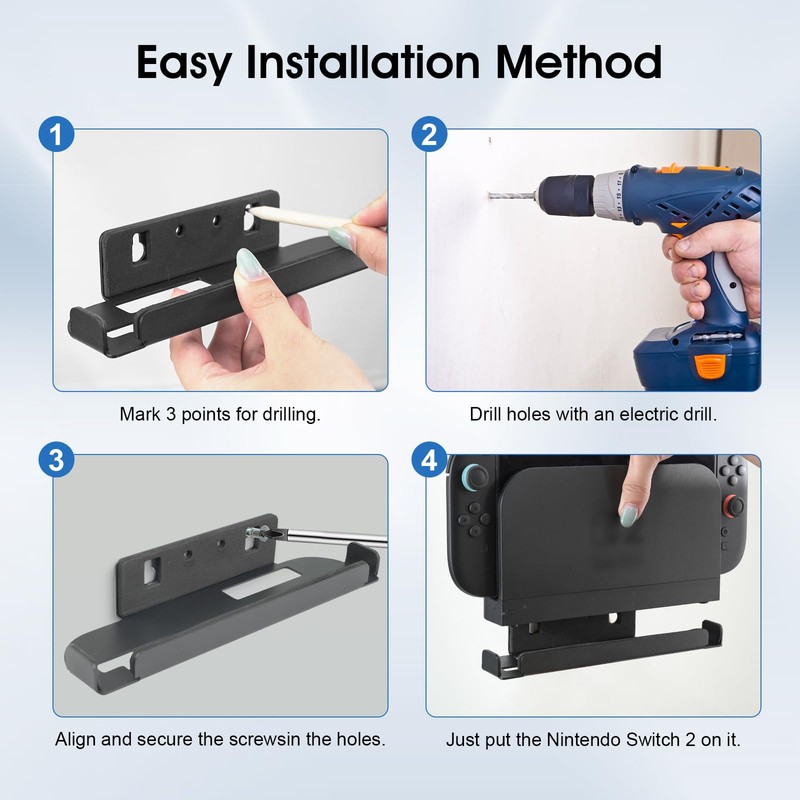 Easy Installation Method

1

Mark 3 points for drilling.

2

Drill holes with an electric drill.

3

Align and secure the screwsin the holes.

4

Just put the Nintendo Switch 2 on it.