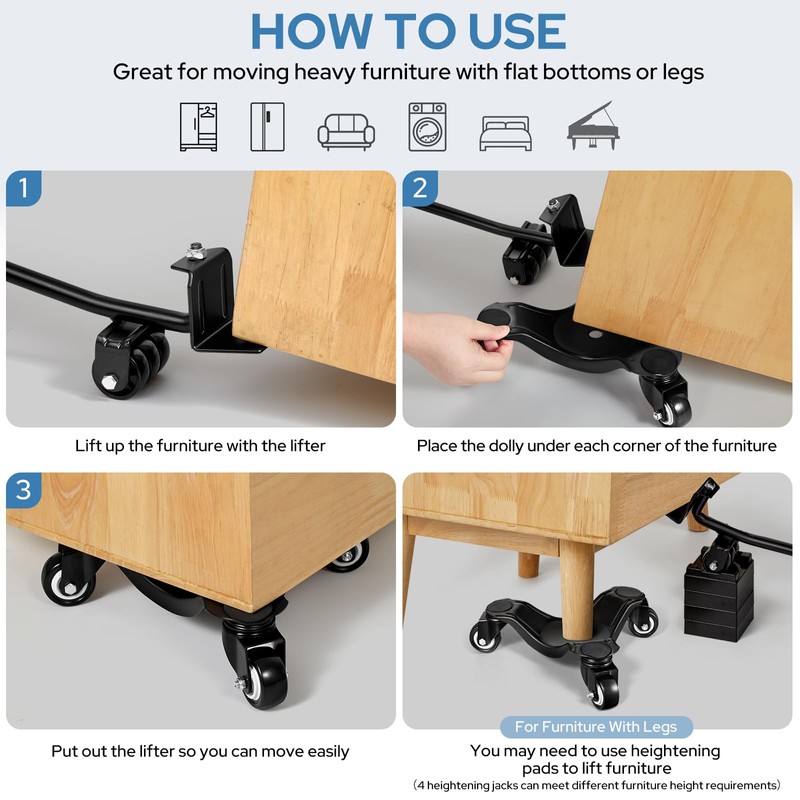 HOW TO USE

Great for moving heavy furniture with flat bottoms or legs

1

Lift up the furniture with the lifter

2

Place the dolly under each corner of the furniture

3

Put out the lifter so you can move easily

For Furniture With Legs

You may need to use heightening pads to lift furniture

(4 heightening jacks can meet different furniture height requirements)