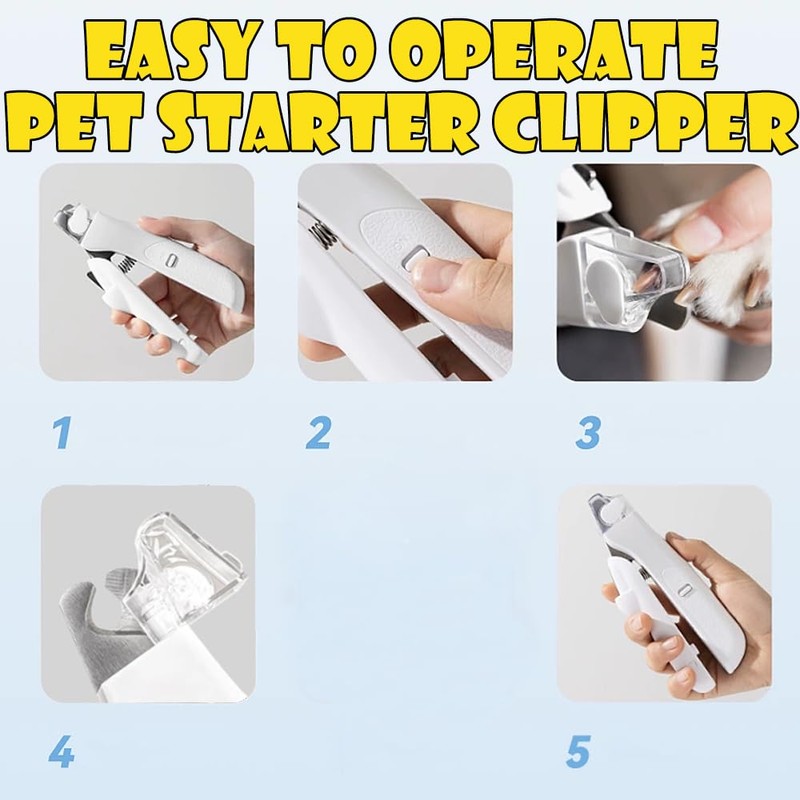 EASY TO OPERATE
PET STARTER CLIPPER

1

2

3

4

5