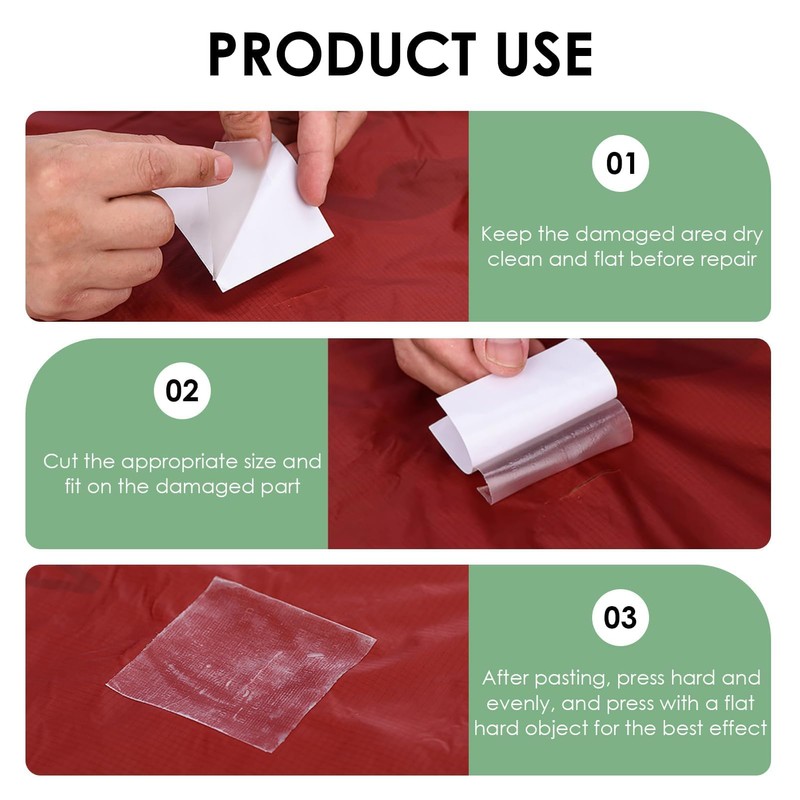 PRODUCT USE

01

Keep the damaged area dry clean and flat before repair

02

Cut the appropriate size and fit on the damaged part

03

After pasting, press hard and evenly, and press with a flat hard object for the best effect