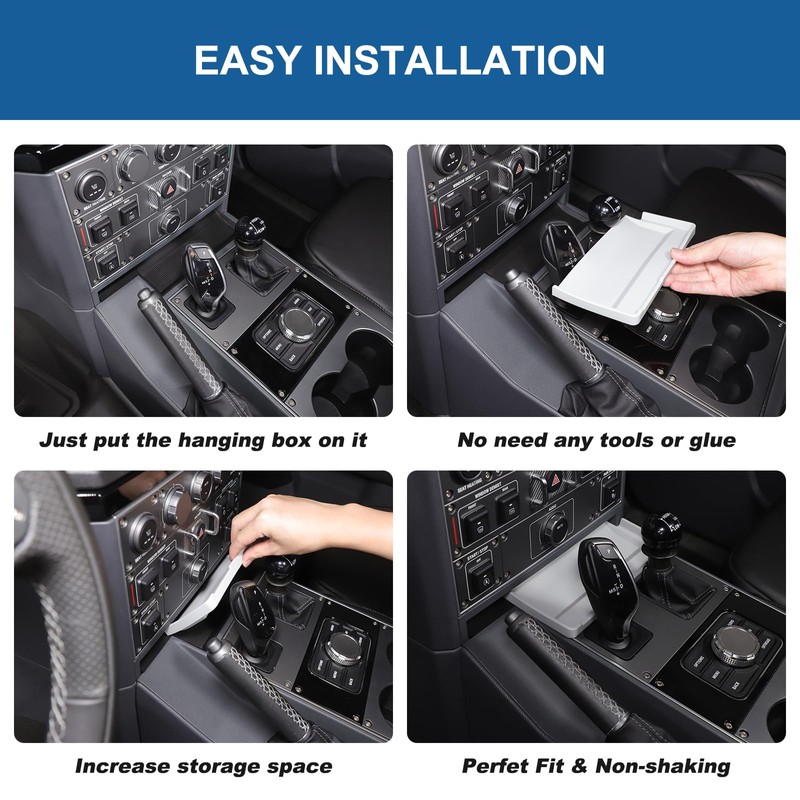 EASY INSTALLATION

Just put the hanging box on it

No need any tools or glue

Increase storage space

Perfet Fit & Non-shaking