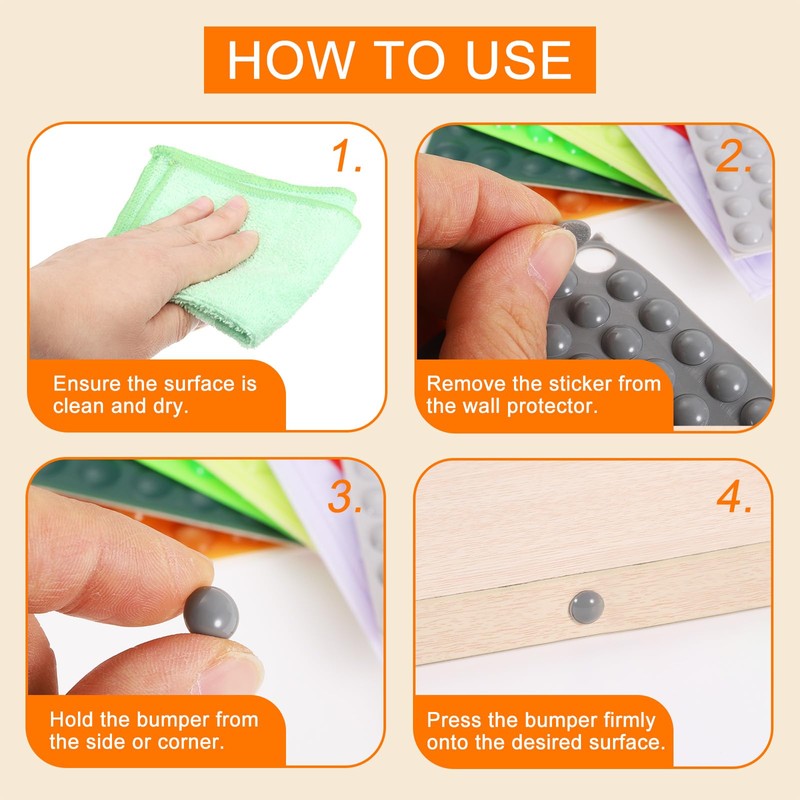 HOW TO USE

1.

Ensure the surface is clean and dry.

2.

Remove the sticker from the wall protector.

3.

Hold the bumper from the side or corner.

4.

Press the bumper firmly onto the desired surface.