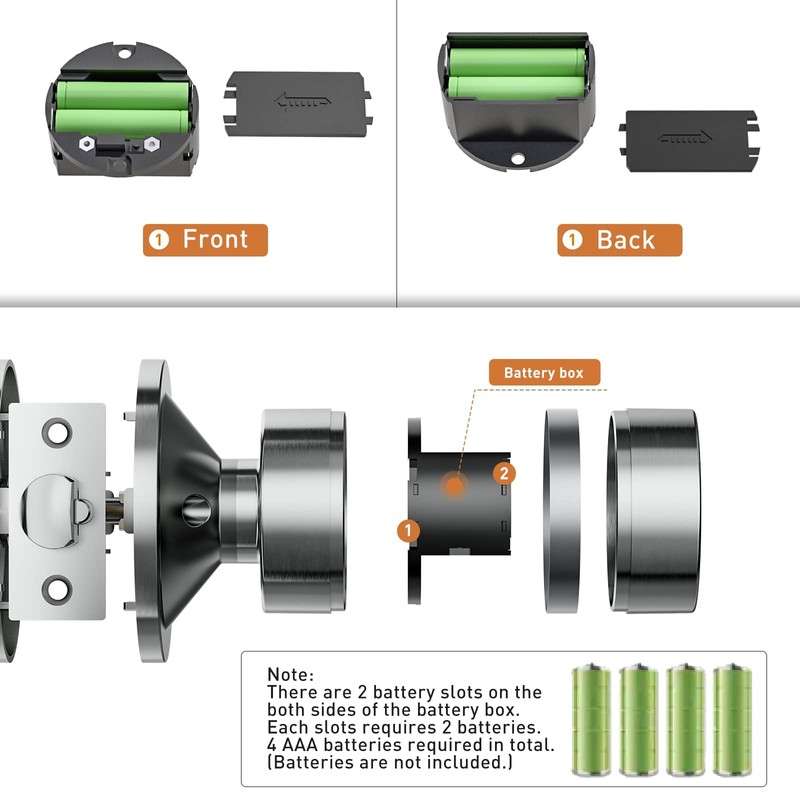 1 Front

1 Back

Battery box

2

1

Note:
There are 2 battery slots on the both sides of the battery box.
Each slots requires 2 batteries.
4 AAA batteries required in total.
(Batteries are not included.)