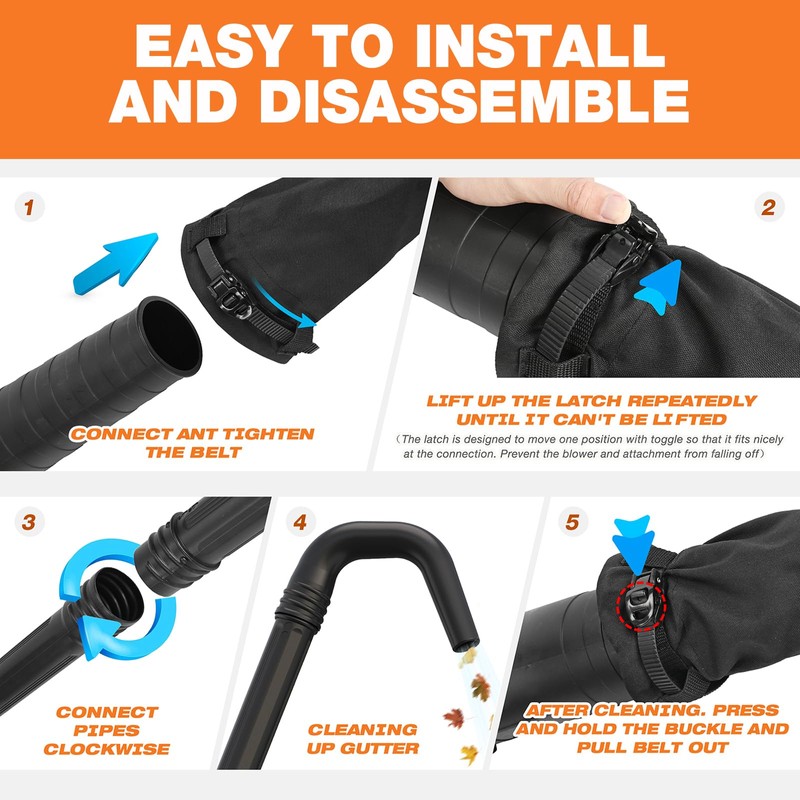 EASY TO INSTALL AND DISASSEMBLE

1

CONNECT ANT TIGHTEN THE BELT

2

LIFT UP THE LATCH REPEATEDLY UNTIL IT CAN'T BE LIFTED

(The latch is designed to move one position with toggle so that it fits nicely at the connection. Prevent the blower and attachment from falling off)

3

CONNECT PIPES CLOCKWISE

4

CLEANING UP GUTTER

5

AFTER CLEANING. PRESS AND HOLD THE BUCKLE AND PULL BELT OUT