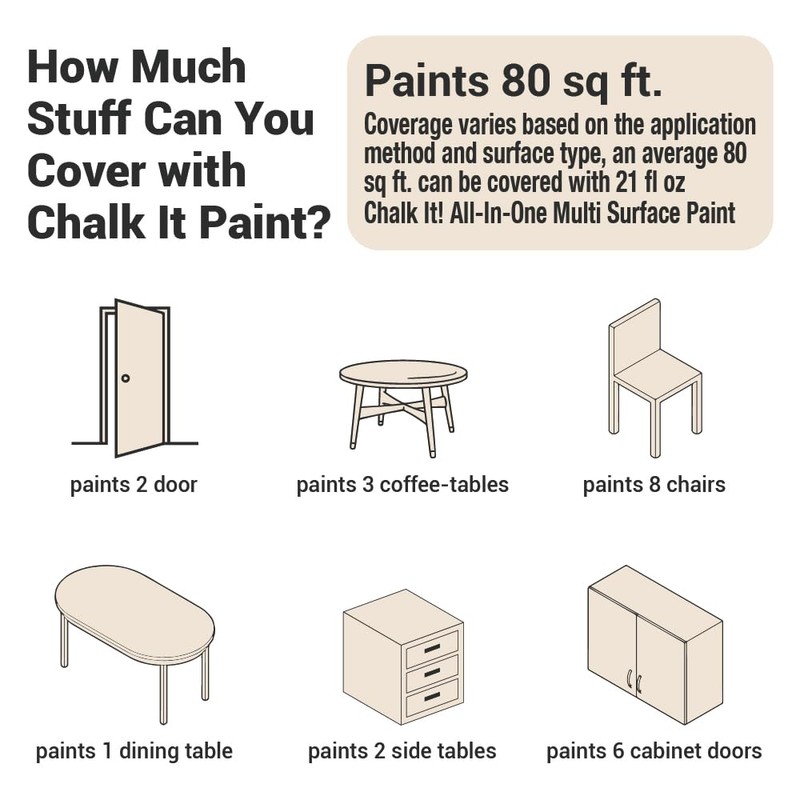 How Much Stuff Can You Cover with Chalk It Paint?

Paints 80 sq ft.

Coverage varies based on the application method and surface type, an average 80 sq ft. can be covered with 21 fl oz Chalk It! All-In-One Multi Surface Paint

paints 2 door

paints 3 coffee-tables

paints 8 chairs

paints 1 dining table

paints 2 side tables

paints 6 cabinet doors