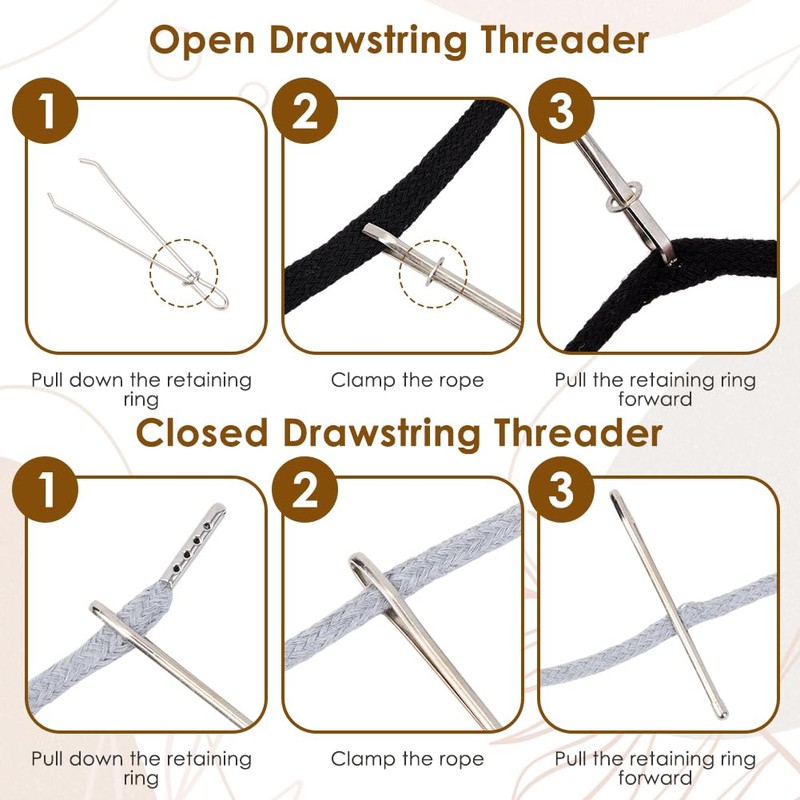 Open Drawstring Threader

1

2

3

Pull down the retaining ring

Clamp the rope

Pull the retaining ring forward

Closed Drawstring Threader

1

2

3

Pull down the retaining ring

Clamp the rope

Pull the retaining ring forward