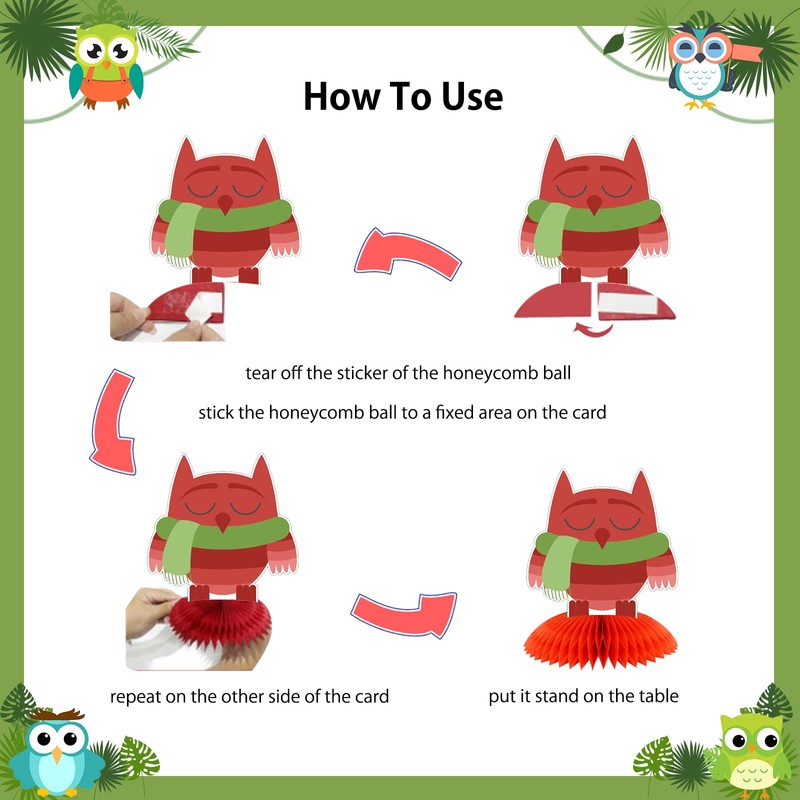 How To Use

tear off the sticker of the honeycomb ball

stick the honeycomb ball to a fixed area on the card

repeat on the other side of the card

put it stand on the table