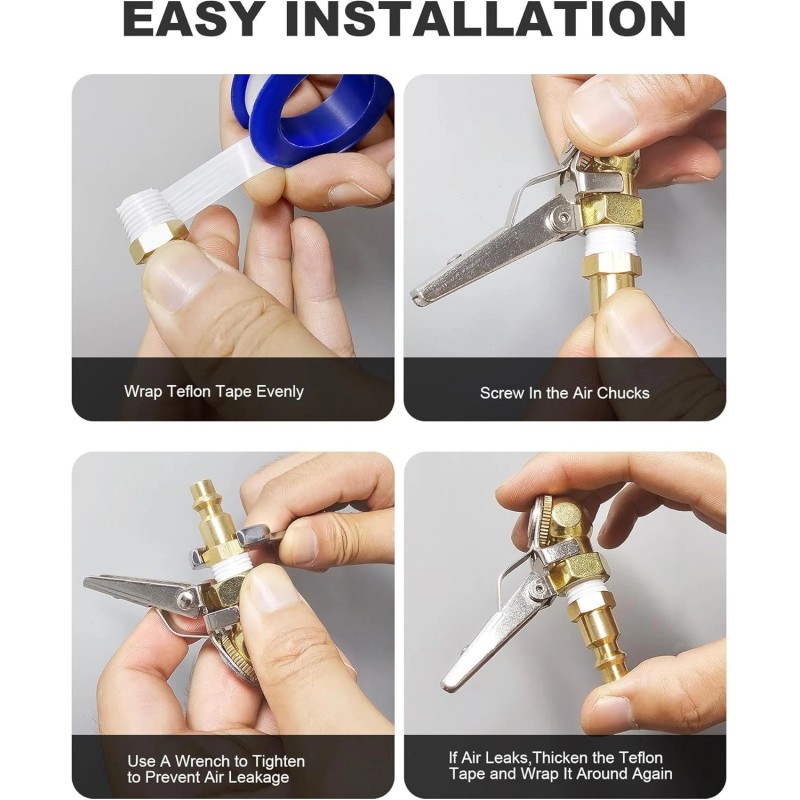 EASY INSTALLATION

Wrap Teflon Tape Evenly

Screw In the Air Chucks

Use A Wrench to Tighten to Prevent Air Leakage

If Air Leaks,Thicken the Teflon Tape and Wrap It Around Again