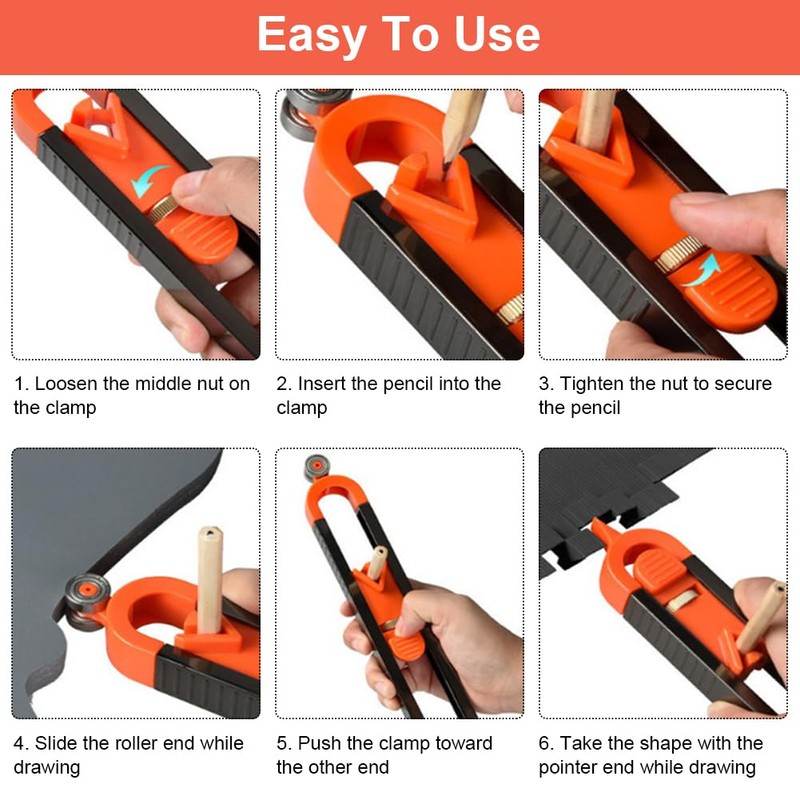 Easy To Use

1. Loosen the middle nut on the clamp

2. Insert the pencil into the clamp

3. Tighten the nut to secure the pencil

4. Slide the roller end while drawing

5. Push the clamp toward the other end

6. Take the shape with the pointer end while drawing