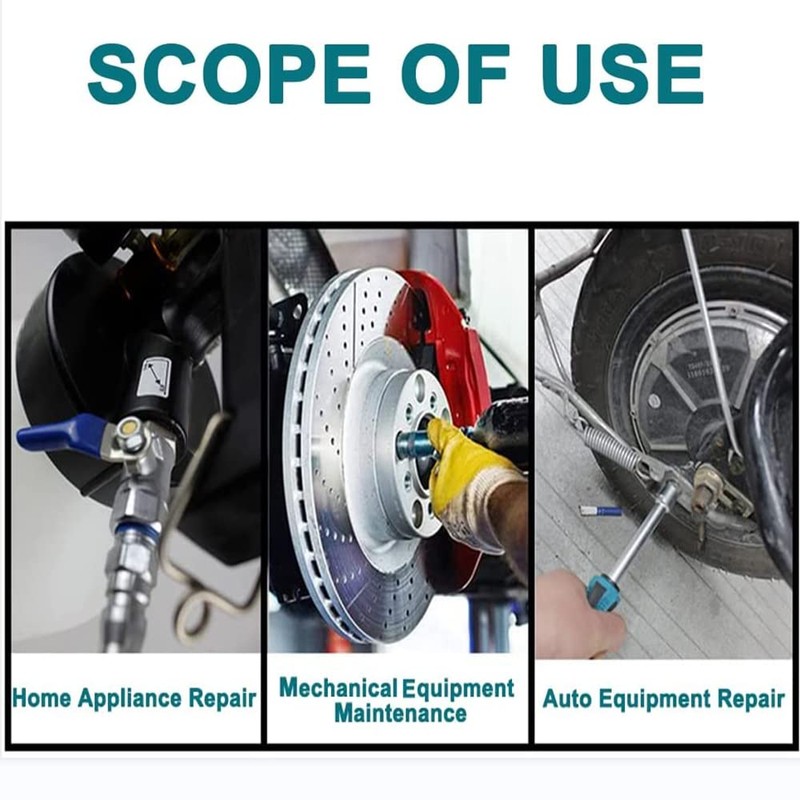 SCOPE OF USE

Home Appliance Repair

Mechanical Equipment Maintenance

Auto Equipment Repair