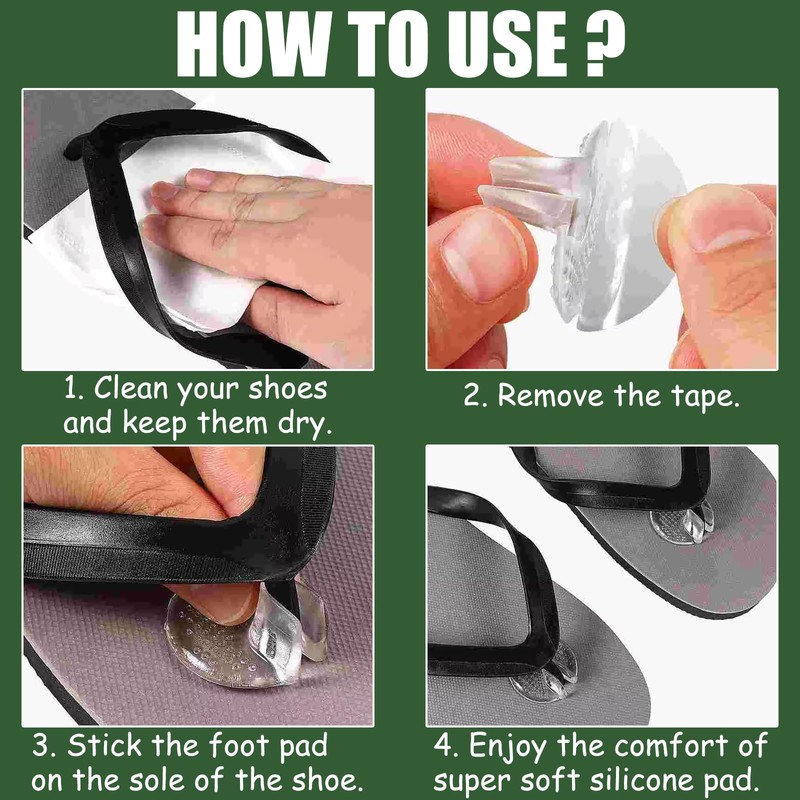 HOW TO USE ?

1. Clean your shoes and keep them dry.

2. Remove the tape.

3. Stick the foot pad on the sole of the shoe.

4. Enjoy the comfort of super soft silicone pad.