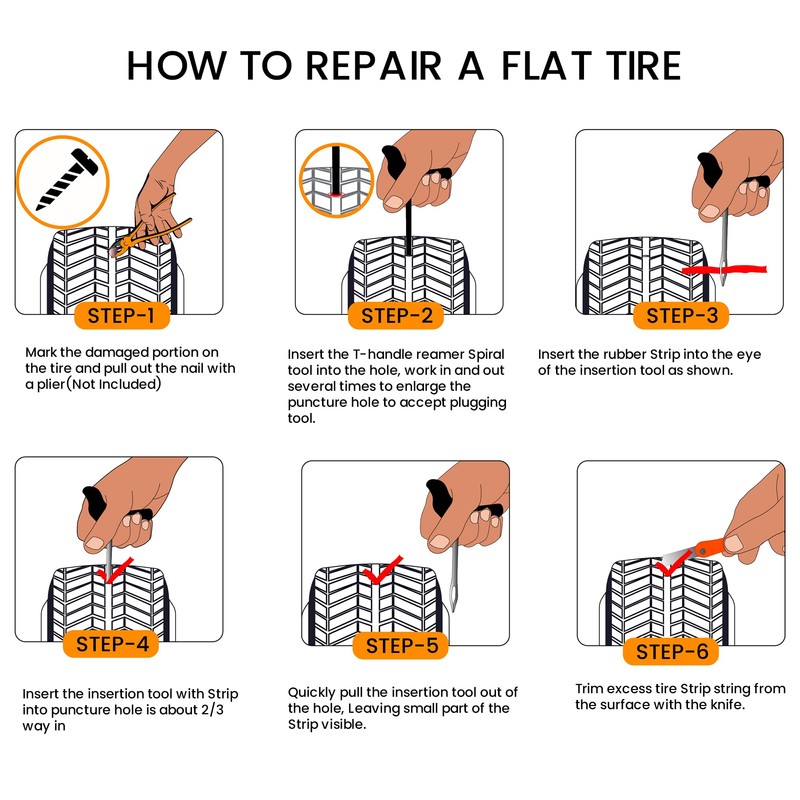 HOW TO REPAIR A FLAT TIRE

STEP-1

Mark the damaged portion on the tire and pull out the nail with a plier(Not Included)

STEP-2

Insert the T-handle reamer Spiral tool into the hole, work in and out several times to enlarge the puncture hole to accept plugging tool.

STEP-3

Insert the rubber Strip into the eye of the insertion tool as shown.

STEP-4

Insert the insertion tool with Strip into puncture hole is about 2/3 way in

STEP-5

Quickly pull the insertion tool out of the hole, Leaving small part of the Strip visible.

STEP-6

Trim excess tire Strip string from the surface with the knife.