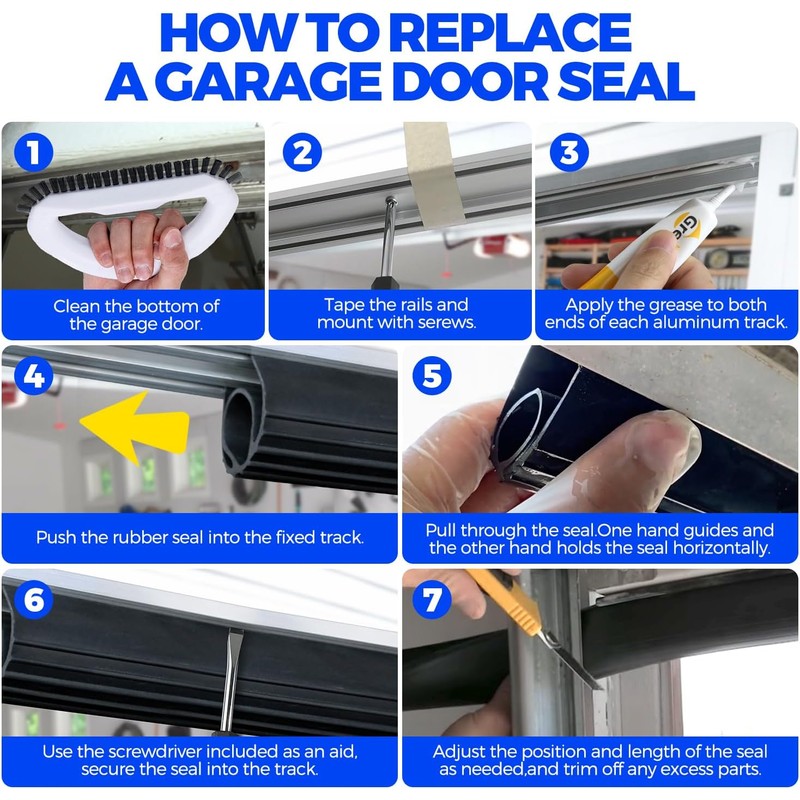 HOW TO REPLACE A GARAGE DOOR SEAL

1
Clean the bottom of the garage door.

2
Tape the rails and mount with serews.

3
Gre
Apply the grease to both ends of each aluminum track.

4
Push the rubber seal into the fixed track.

5
Pull through the seal.One hand guides and the other hand holds the seal horizontally.

6
Use the screwdriver included as an aid, secure the seal into the track.

7
Adjust the position and length of the seal as needed,and trim off any excess parts.