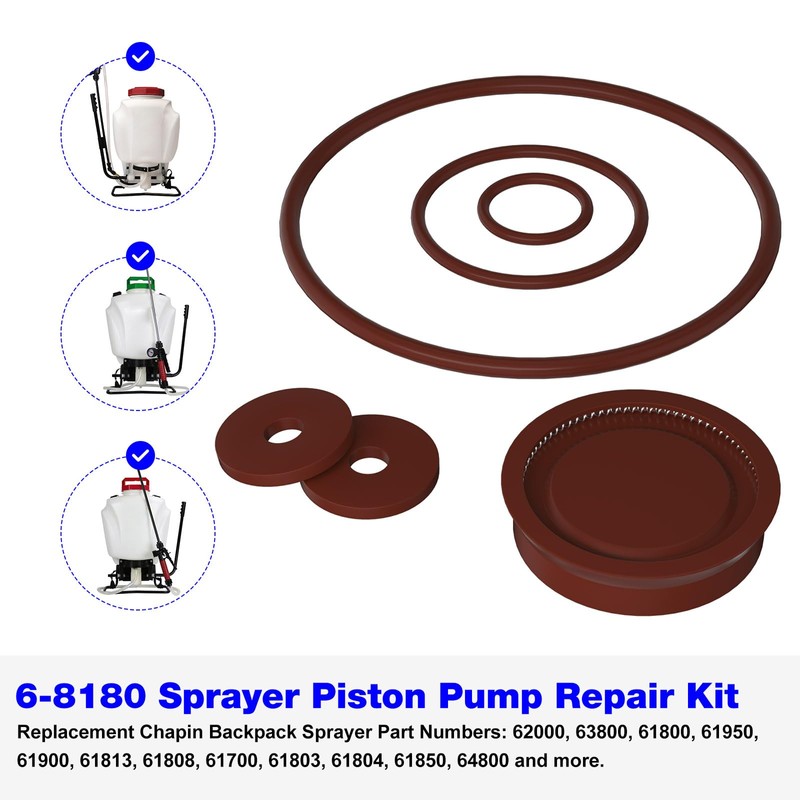 6-8180 Sprayer Piston Pump Repair Kit

Replacement Chapin Backpack Sprayer Part Numbers: 62000, 63800, 61800, 61950, 61900, 61813, 61808, 61700, 61803, 61804, 61850, 64800 and more.