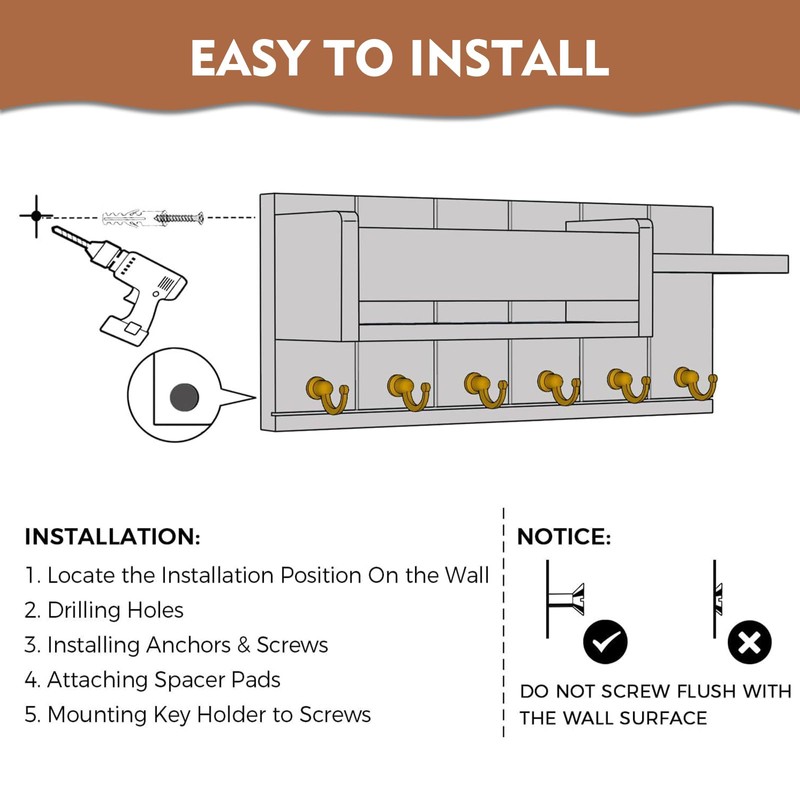 EASY TO INSTALL

INSTALLATION:

1. Locate the Installation Position On the Wall
2. Drilling Holes
3. Installing Anchors & Screws
4. Attaching Spacer Pads
5. Mounting Key Holder to Screws

NOTICE:

DO NOT SCREW FLUSH WITH THE WALL SURFACE