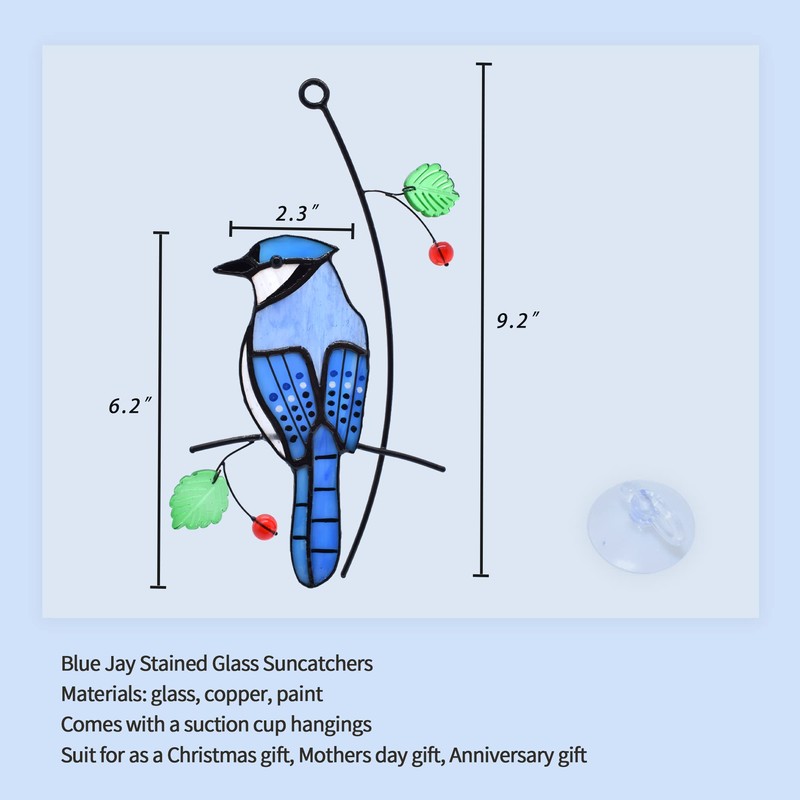 2.3″

6.2″

9.2″

Blue Jay Stained Glass Suncatchers
Materials: glass, copper, paint
Comes with a suction cup hangings
Suit for as a Christmas gift, Mothers day gift, Anniversary gift