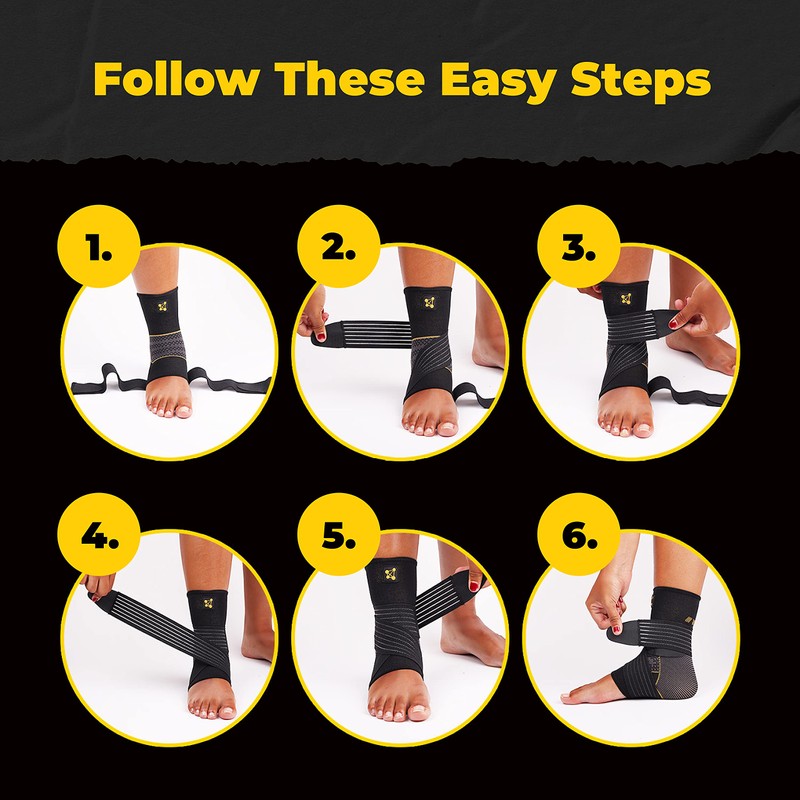 Follow These Easy Steps

1.

2.

3.

4.

5.

6.