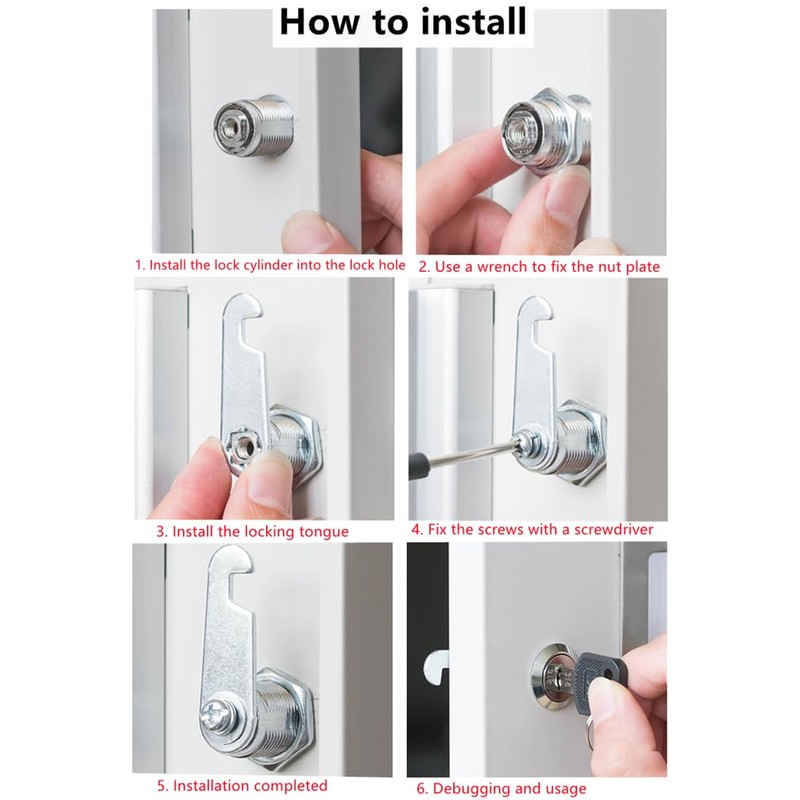 How to install

1. Install the lock cylinder into the lock hole

2. Use a wrench to fix the nut plate

3. Install the locking tongue

4. Fix the screws with a screwdriver

5. Installation completed

6. Debugging and usage