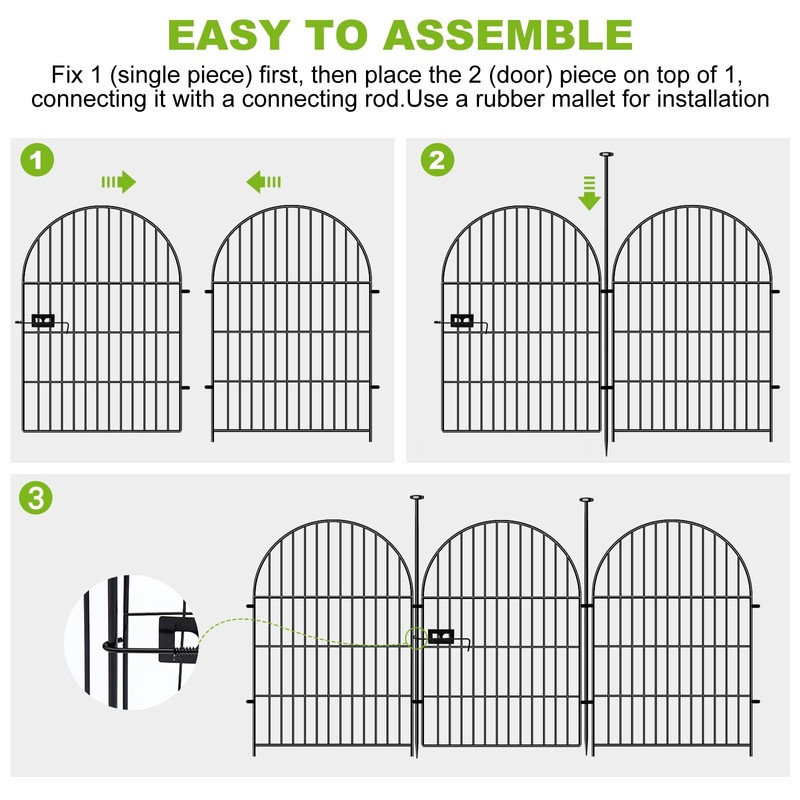 EASY TO ASSEMBLE

Fix 1 (single piece) first, then place the 2 (door) piece on top of 1, connecting it with a connecting rod.Use a rubber mallet for installation

1

2

3