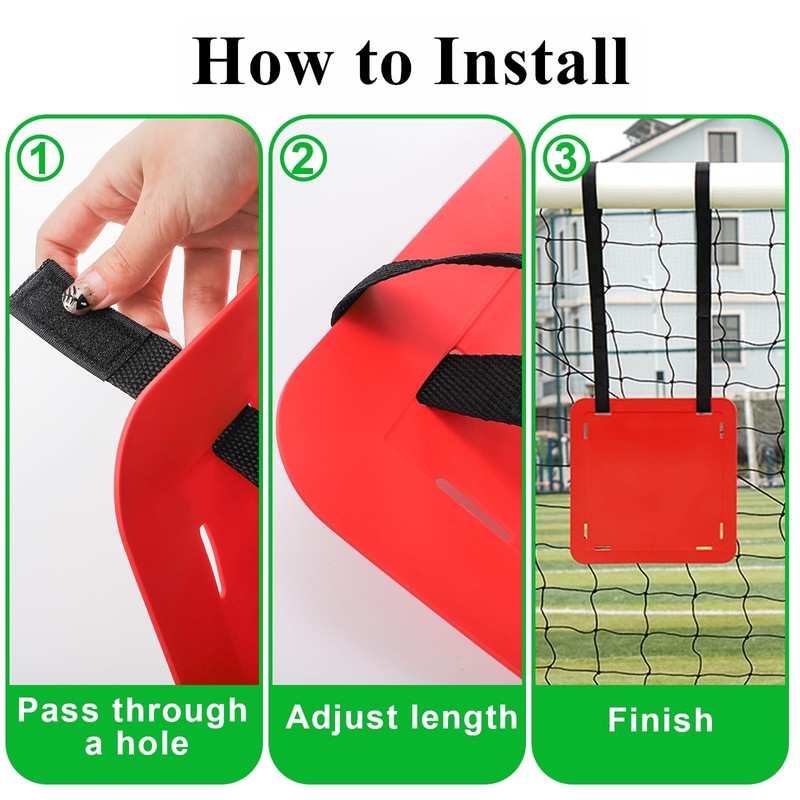 How to Install

①

Pass through a hole

②

Adjust length

③

Finish