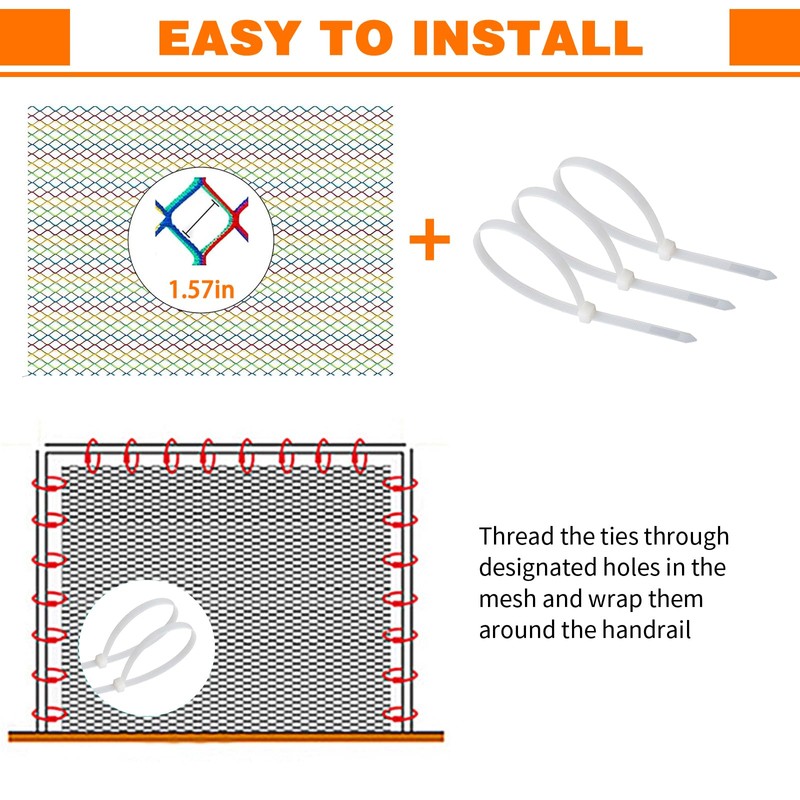 EASY TO INSTALL

1.57in

+

Thread the ties through designated holes in the mesh and wrap them around the handrail