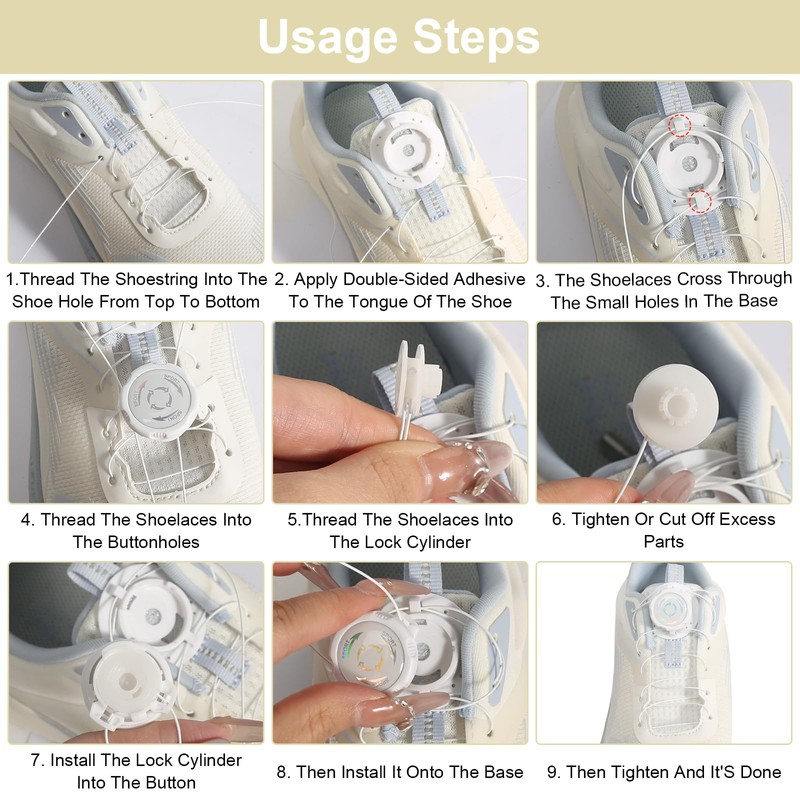 Usage Steps

1.Thread The Shoestring Into The Shoe Hole From Top To Bottom

2. Apply Double-Sided Adhesive To The Tongue Of The Shoe

3. The Shoelaces Cross Through The Small Holes In The Base

4. Thread The Shoelaces Into The Buttonholes

5.Thread The Shoelaces Into The Lock Cylinder

6. Tighten Or Cut Off Excess Parts

7. Install The Lock Cylinder Into The Button

8. Then Install It Onto The Base

9. Then Tighten And It'S Done