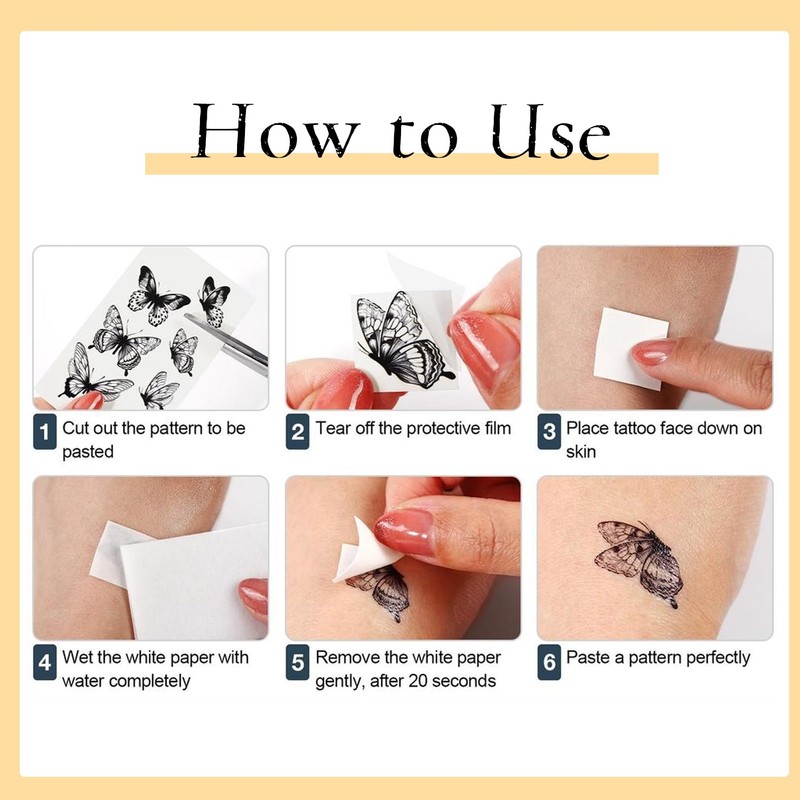 How to Use

1 Cut out the pattern to be pasted

2 Tear off the protective film

3 Place tattoo face down on skin

4 Wet the white paper with water completely

5 Remove the white paper gently, after 20 seconds

6 Paste a pattern perfectly