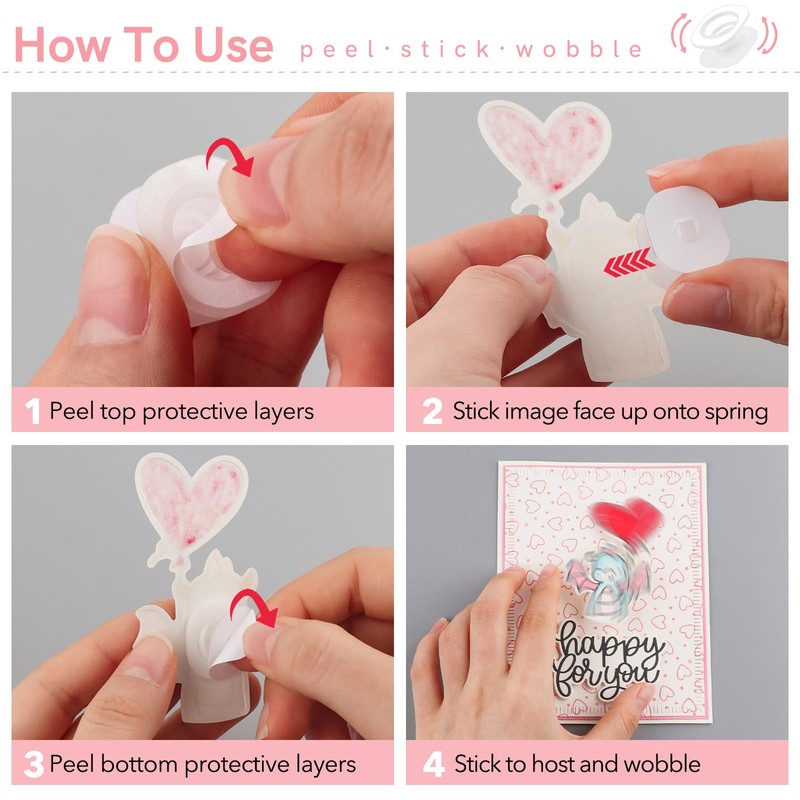 How To Use peel·stick·wobble

1 Peel top protective layers

2 Stick image face up onto spring

3 Peel bottom protective layers

happy for you

4 Stick to host and wobble