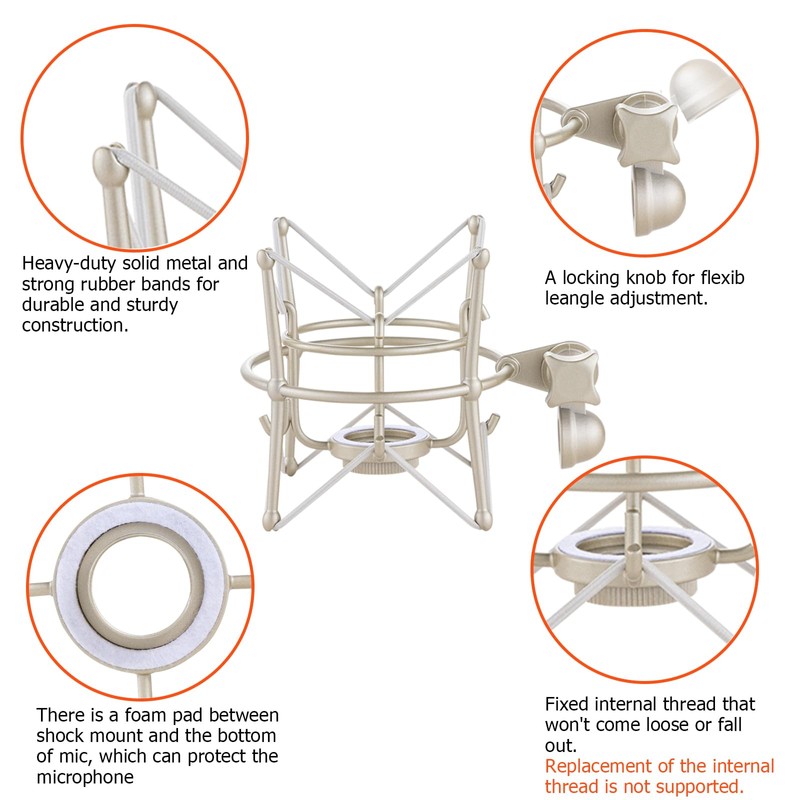 Heavy-duty solid metal and strong rubber bands for durable and sturdy construction.

A locking knob for flexib leangle adjustment.

There is a foam pad between shock mount and the bottom of mic, which can protect the microphone

Fixed internal thread that won't come loose or fall out.
Replacement of the internal thread is not supported.