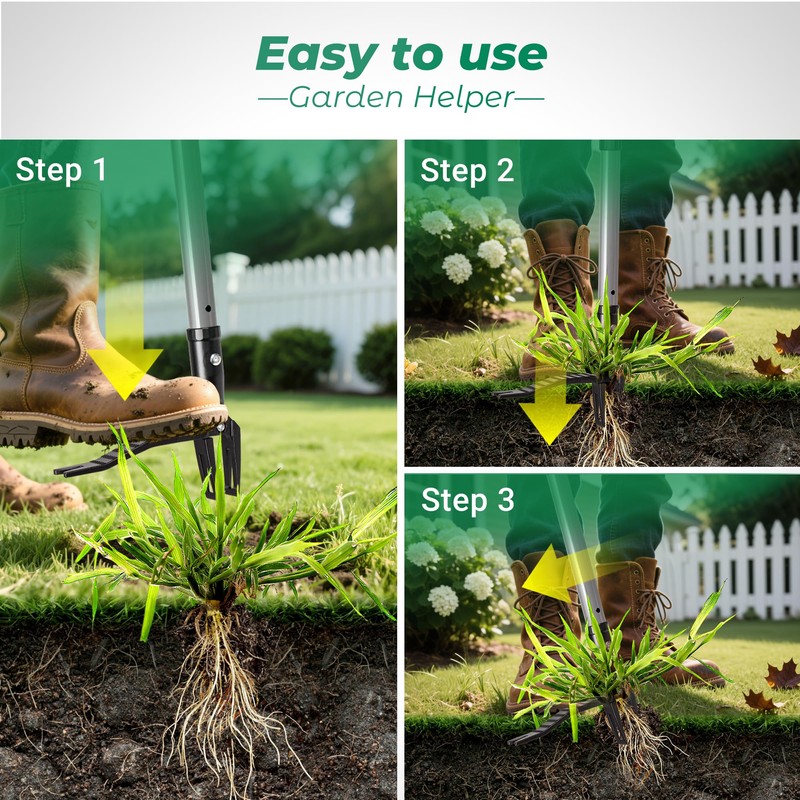 Easy to use
—Garden Helper—

Step 1

Step 2

Step 3