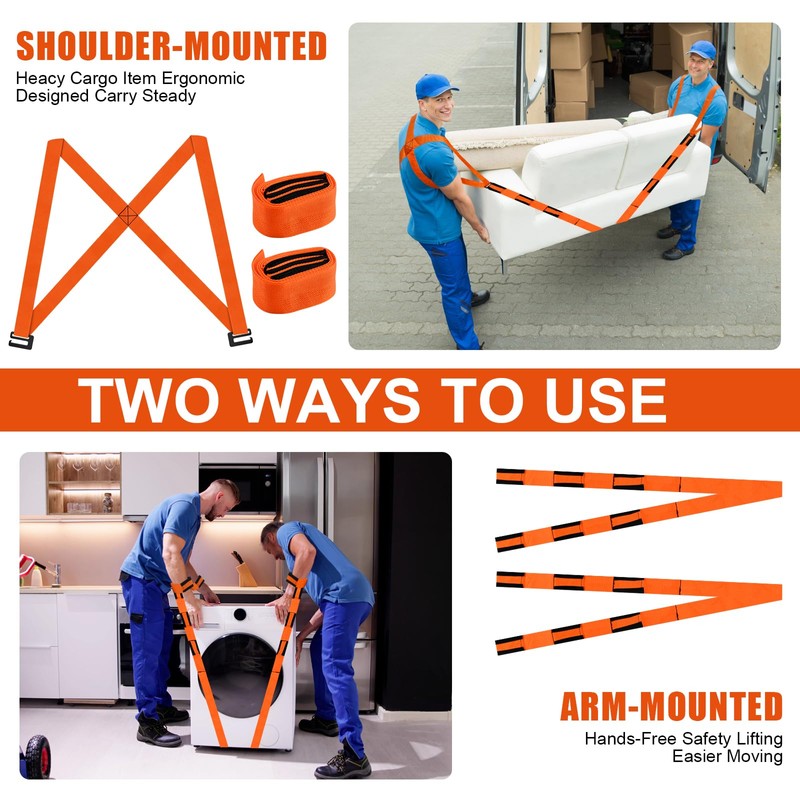 SHOULDER-MOUNTED
Heacy Cargo Item Ergonomic Designed Carry Steady

TWO WAYS TO USE

ARM-MOUNTED
Hands-Free Safety Lifting Easier Moving