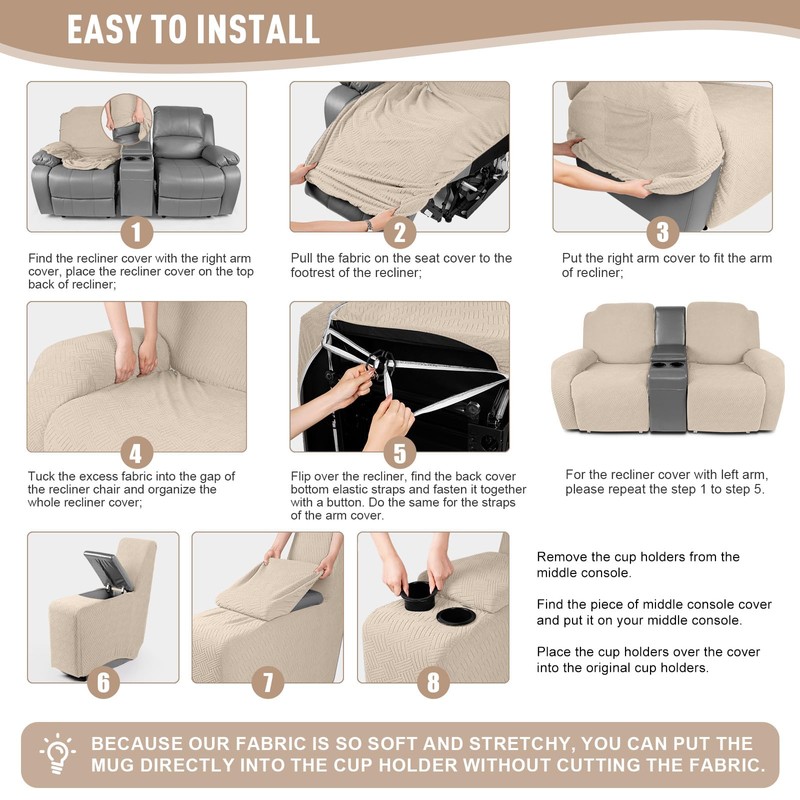 EASY TO INSTALL

1

Find the recliner cover with the right arm cover, place the recliner cover on the top back of recliner;

2

Pull the fabric on the seat cover to the footrest of the recliner;

3

Put the right arm cover to fit the arm of recliner;

4

Tuck the excess fabric into the gap of the recliner chair and organize the whole recliner cover;

5

Flip over the recliner, find the back cover bottom elastic straps and fasten it together with a button. Do the same for the straps of the arm cover.

For the recliner cover with left arm, please repeat the step 1 to step 5.

6

7

8

Remove the cup holders from the middle console.

Find the piece of middle console cover and put it on your middle console.

Place the cup holders over the cover into the original cup holders.

BECAUSE OUR FABRIC IS SO SOFT AND STRETCHY, YOU CAN PUT THE MUG DIRECTLY INTO THE CUP HOLDER WITHOUT CUTTING THE FABRIC.