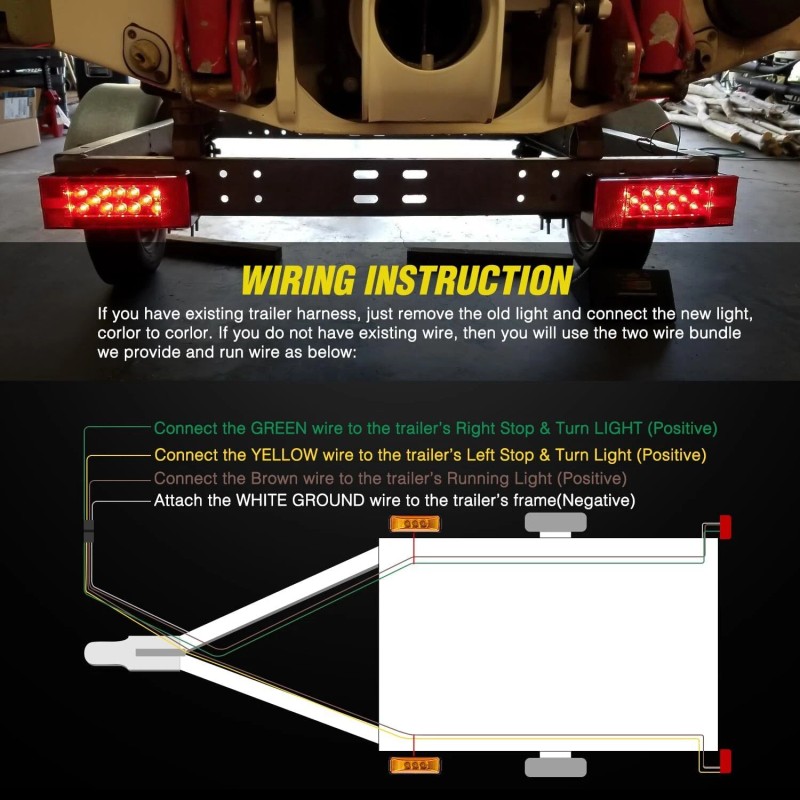 WIRING INSTRUCTION

If you have existing trailer harness, just remove the old light and connect the new light, corlor to corlor. If you do not have existing wire, then you will use the two wire bundle we provide and run wire as below:

Connect the GREEN wire to the trailer's Right Stop & Turn LIGHT (Positive)
Connect the YELLOW wire to the trailer's Left Stop & Turn Light (Positive)
Connect the Brown wire to the trailer's Running Light (Positive)
Attach the WHITE GROUND wire to the trailer's frame(Negative)