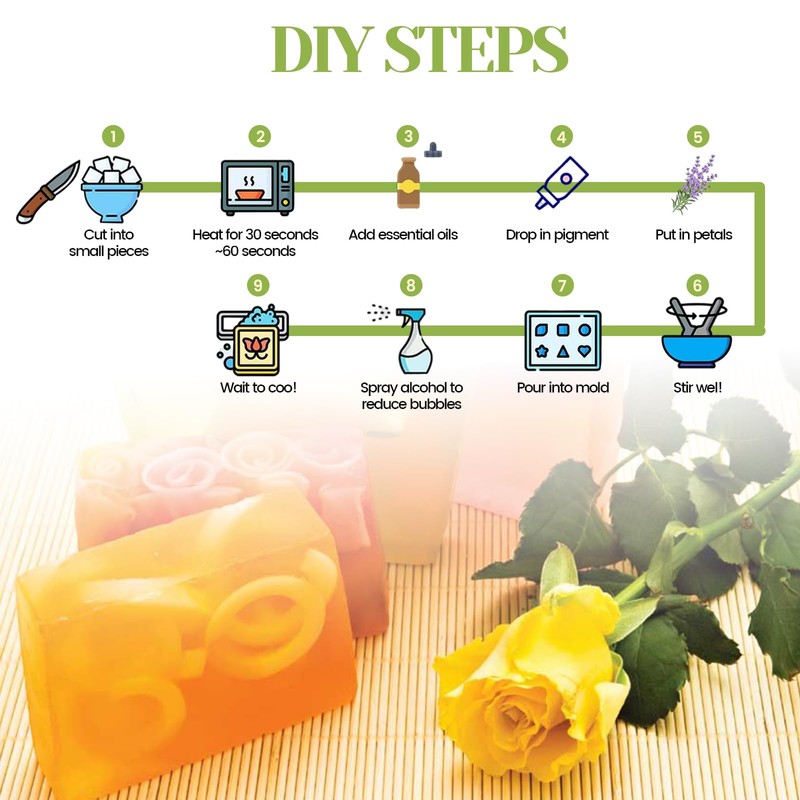 DIY STEPS

1
Cut into small pieces

2
Heat for 30 seconds ~60 seconds

3
Add essential oils

4
Drop in pigment

5
Put in petals

6
Stir wel!

7
Pour into mold

8
Spray alcohol to reduce bubbles

9
Wait to coo!