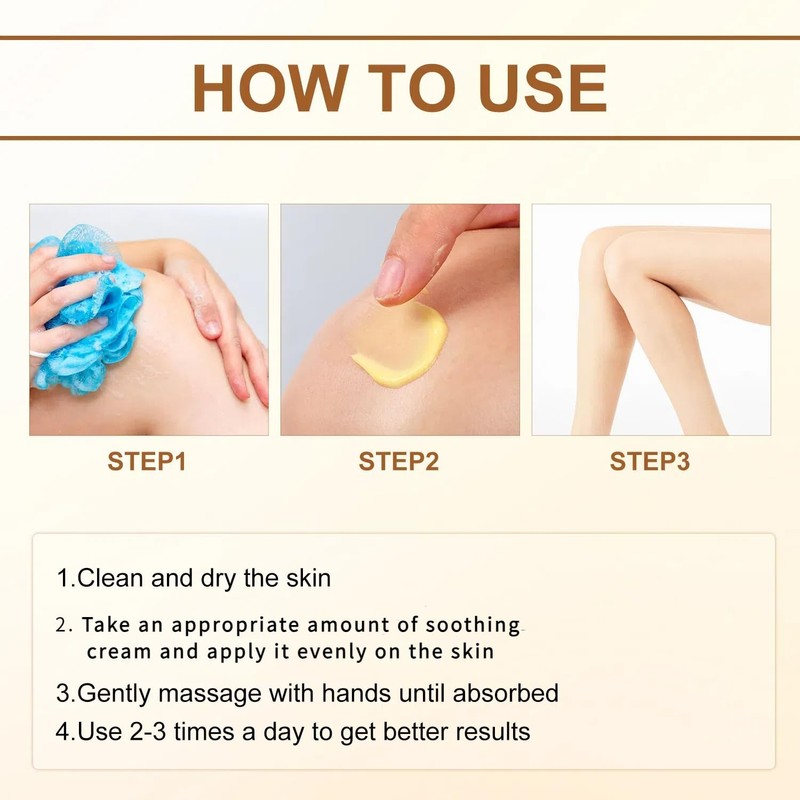 HOW TO USE

STEP1

STEP2

STEP3

1.Clean and dry the skin

2. Take an appropriate amount of soothing cream and apply it evenly on the skin

3.Gently massage with hands until absorbed

4.Use 2-3 times a day to get better results