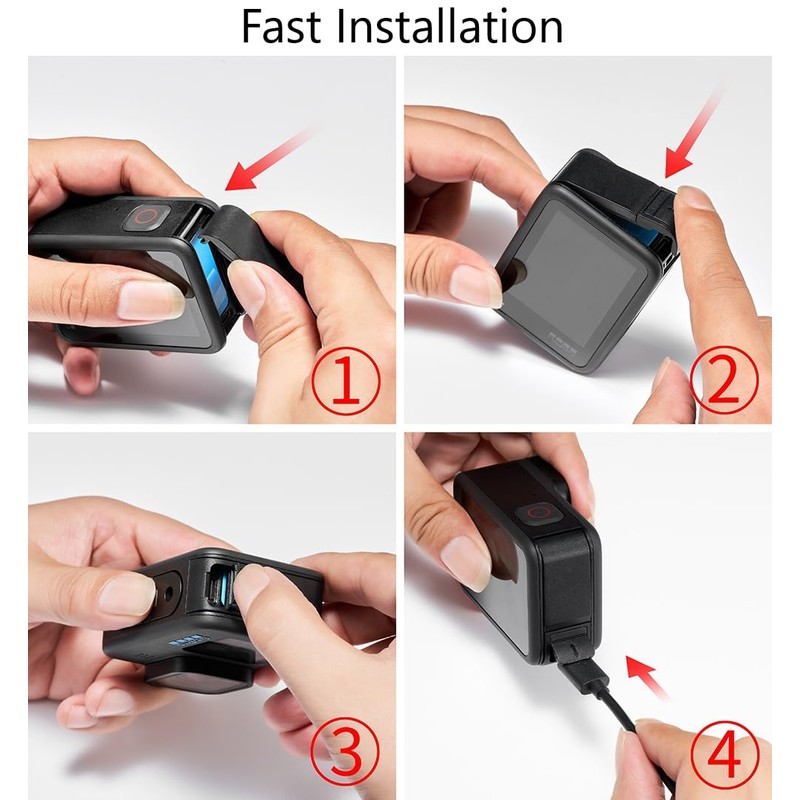 Fast Installation

①

②

③

④